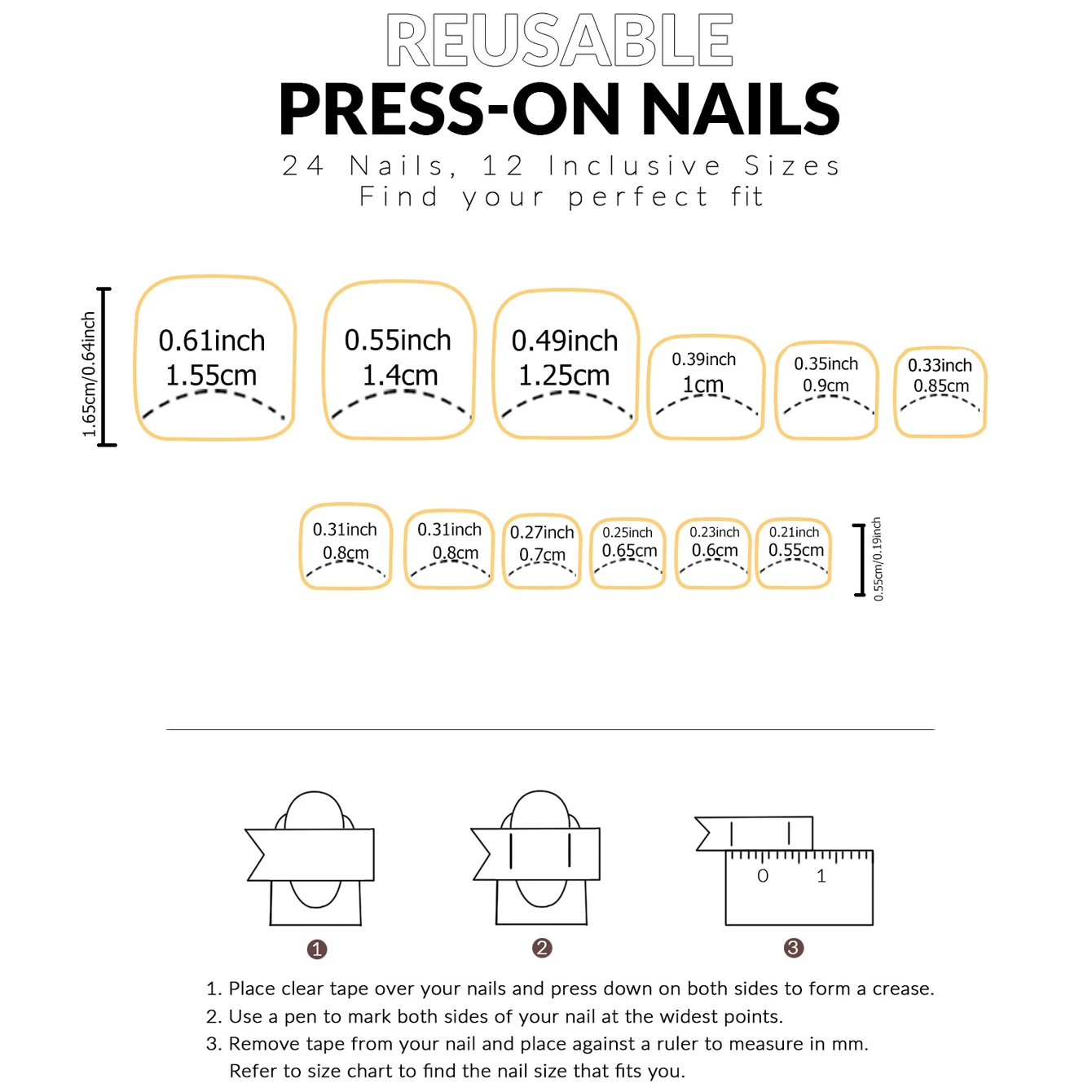 REUSABLE
PRESS-ON NAILS
24 Nails, 12 Inclusive Sizes
Find your perfect fit

1.65cm/0.64inch

0.61inch
1.55cm

0.55inch
1.4cm

0.49inch
1.25cm

0.39inch
1cm

0.35inch
0.9cm

0.33inch
0.85cm

0.31inch
0.8cm

0.31inch
0.8cm

0.27inch
0.7cm

0.25inch
0.65cm

0.23inch
0.6cm

0.21inch
0.55cm

0.55cm/0.19inch

0 1

1 2 3

1. Place clear tape over your nails and press down on both sides to form a crease.
2. Use a pen to mark both sides of your nail at the widest points.
3. Remove tape from your nail and place against a ruler to measure in mm. Refer to size chart to find the nail size that fits you.