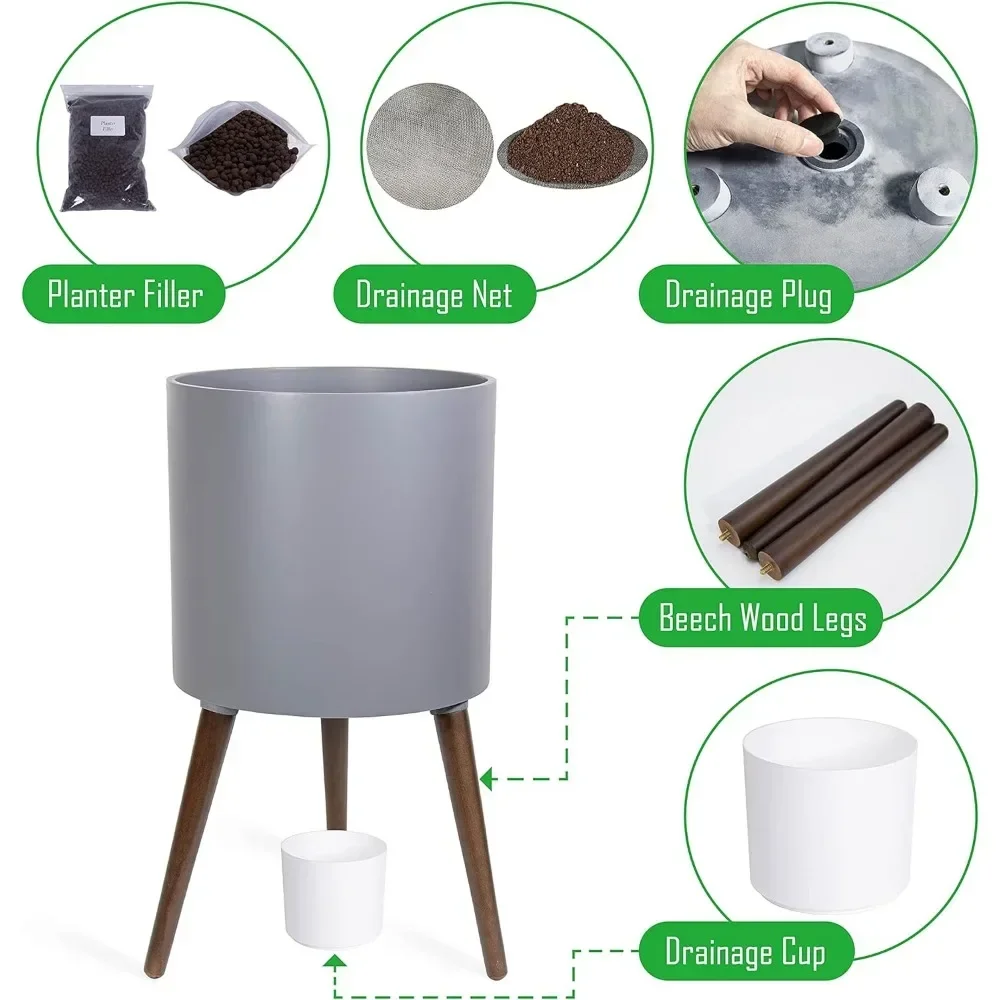 Planter Filler

Planter Filler

Drainage Net

Drainage Plug

Beech Wood Legs

Drainage Cup