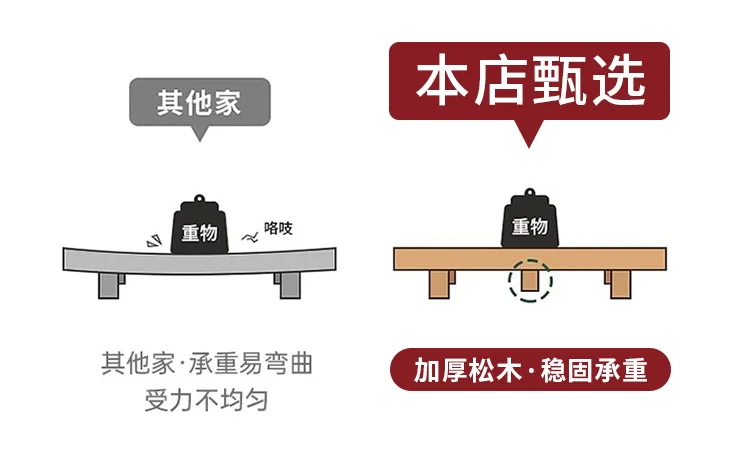 其他家

重物

咯吱

其他家·承重易弯曲
受力不均匀

本店甄选

重物

加厚松木·稳固承重