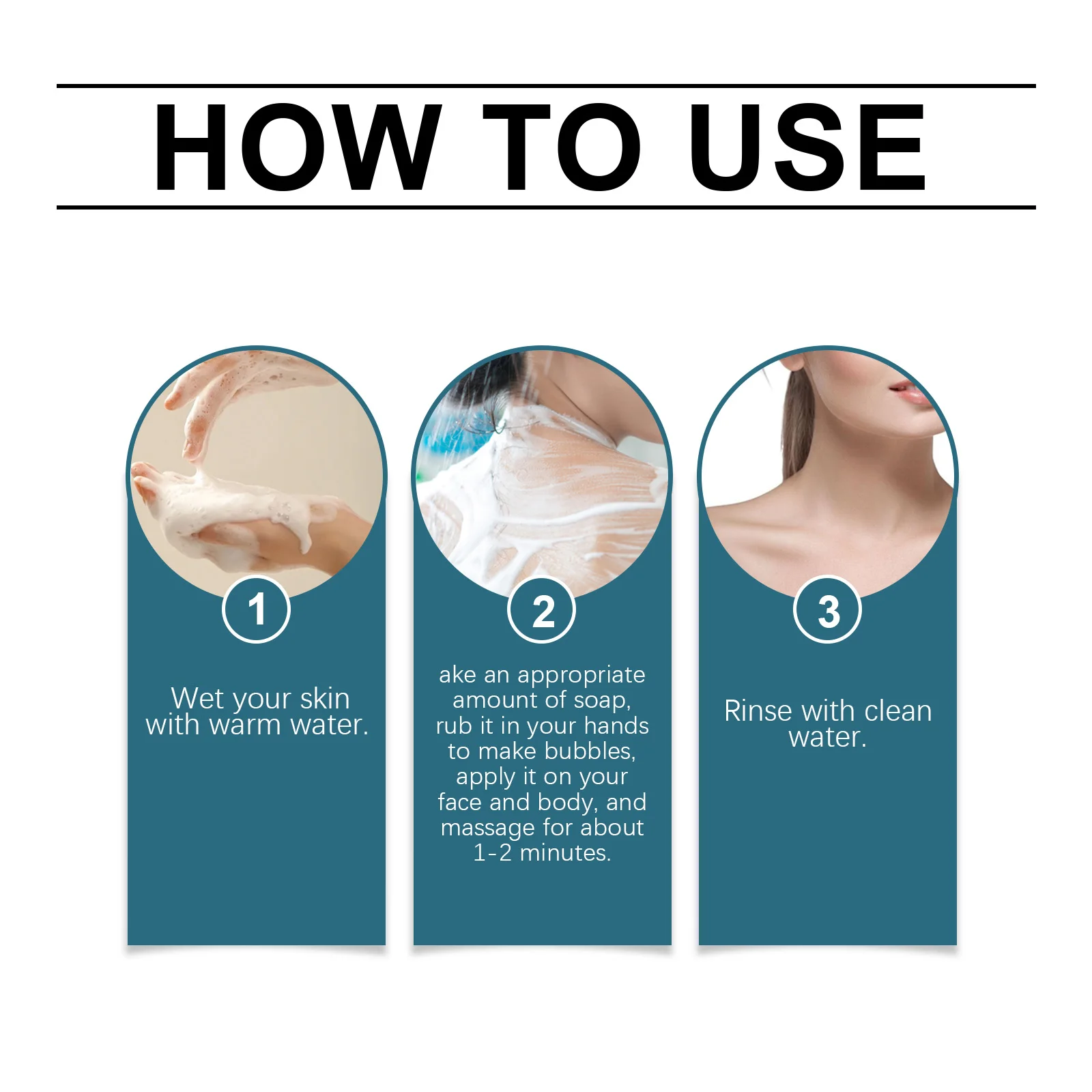 HOW TO USE

1

Wet your skin with warm water.

2

ake an appropriate amount of soap, rub it in your hands to make bubbles, apply it on your face and body, and massage for about 1-2 minutes.

3

Rinse with clean water.