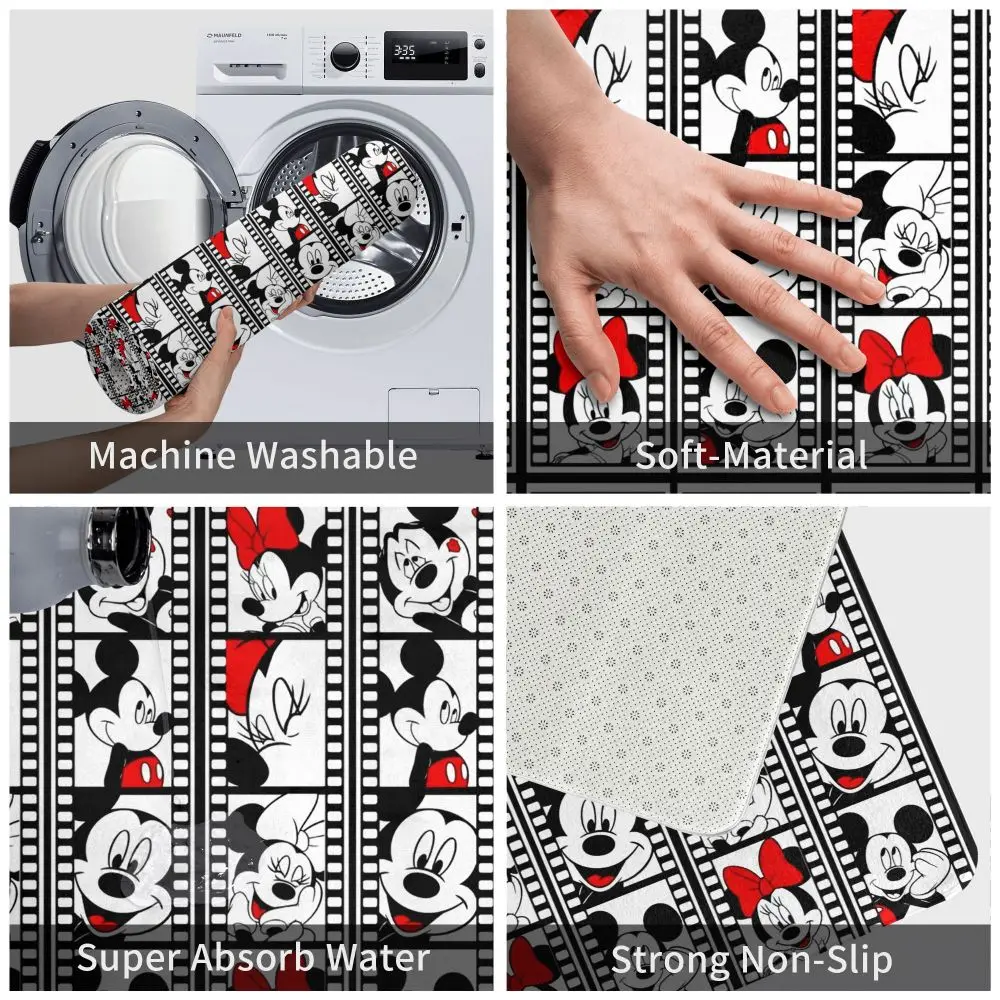 MAUNFELD

3:35

Machine Washable

Soft-Material

Super Absorb Water

Strong Non-Slip