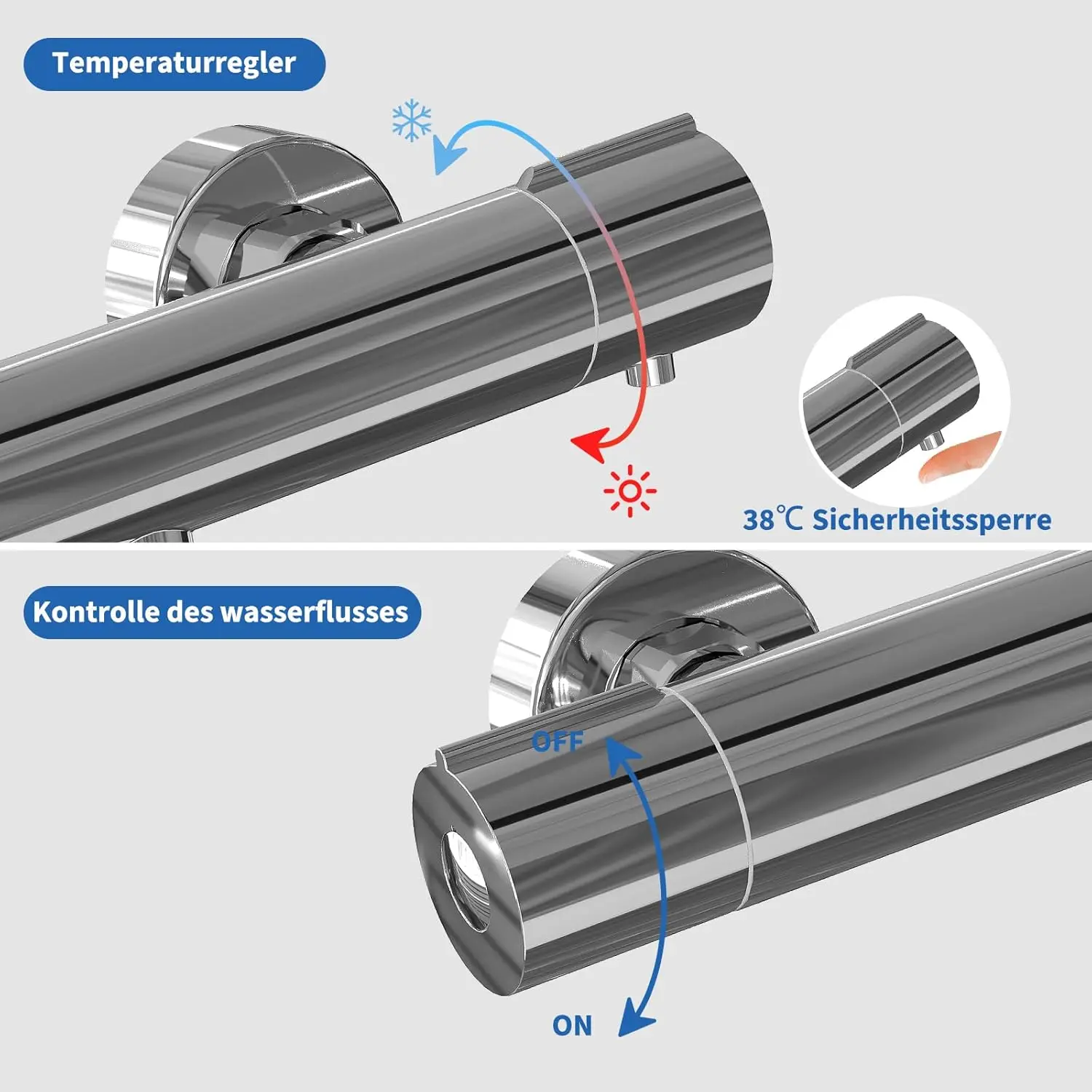 Temperaturregler

38℃ Sicherheitssperre

Kontrolle des wasserflusses

OFF

ON