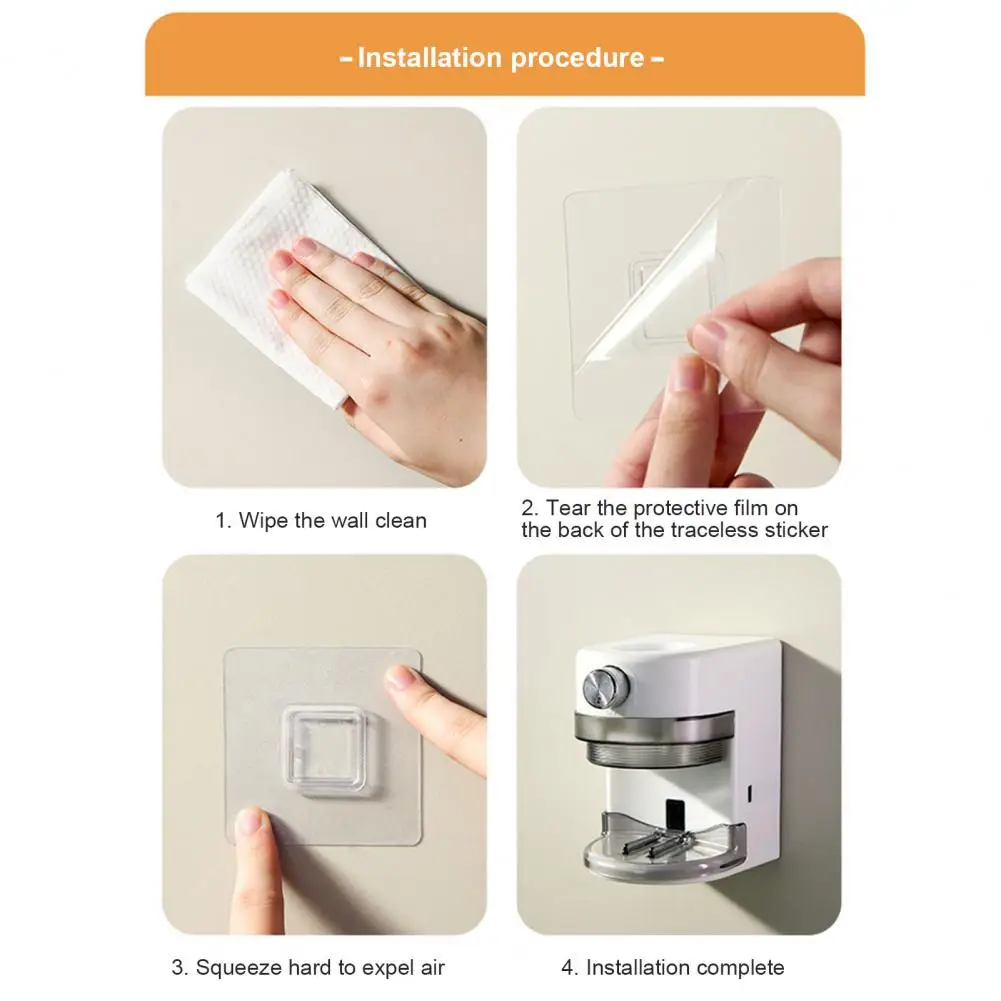 - Installation procedure -

1. Wipe the wall clean

2. Tear the protective film on the back of the traceless sticker

3. Squeeze hard to expel air

4. Installation complete