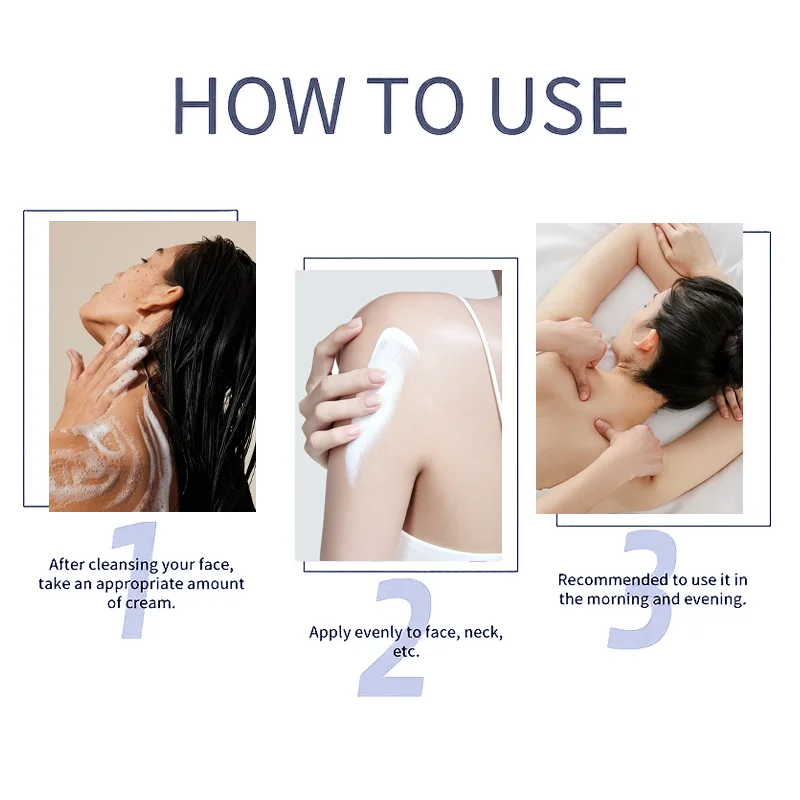 HOW TO USE

1
After cleansing your face, take an appropriate amount of cream.

2
Apply evenly to face, neck, etc.

3
Recommended to use it in the morning and evening.