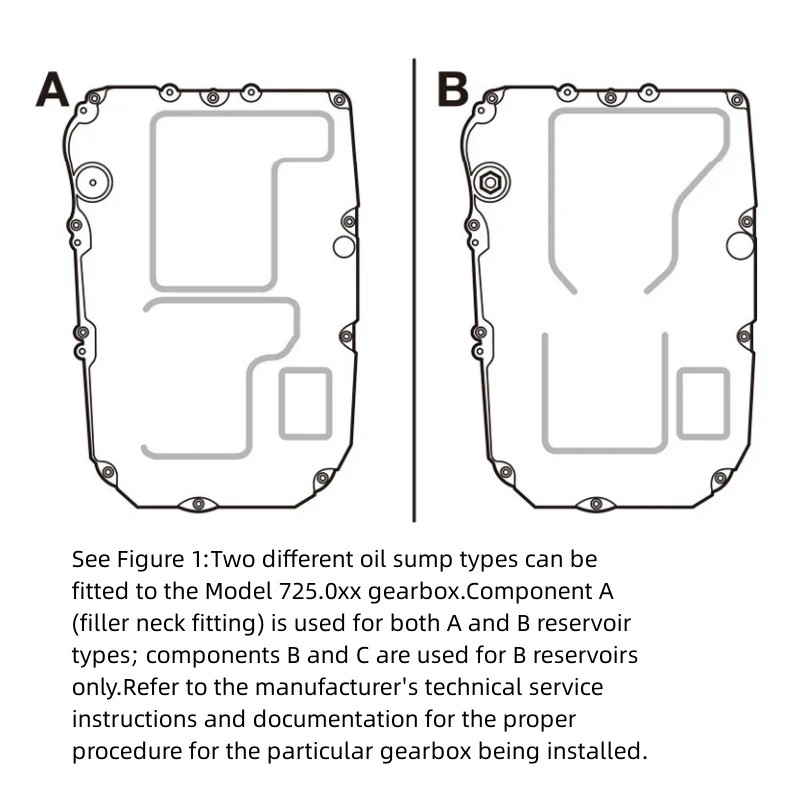 A

B

See Figure 1:Two different oil sump types can be fitted to the Model 725.0xx gearbox.Component A (filler neck fitting) is used for both A and B reservoir types; components B and C are used for B reservoirs only.Refer to the manufacturer's technical service instructions and documentation for the proper procedure for the particular gearbox being installed.