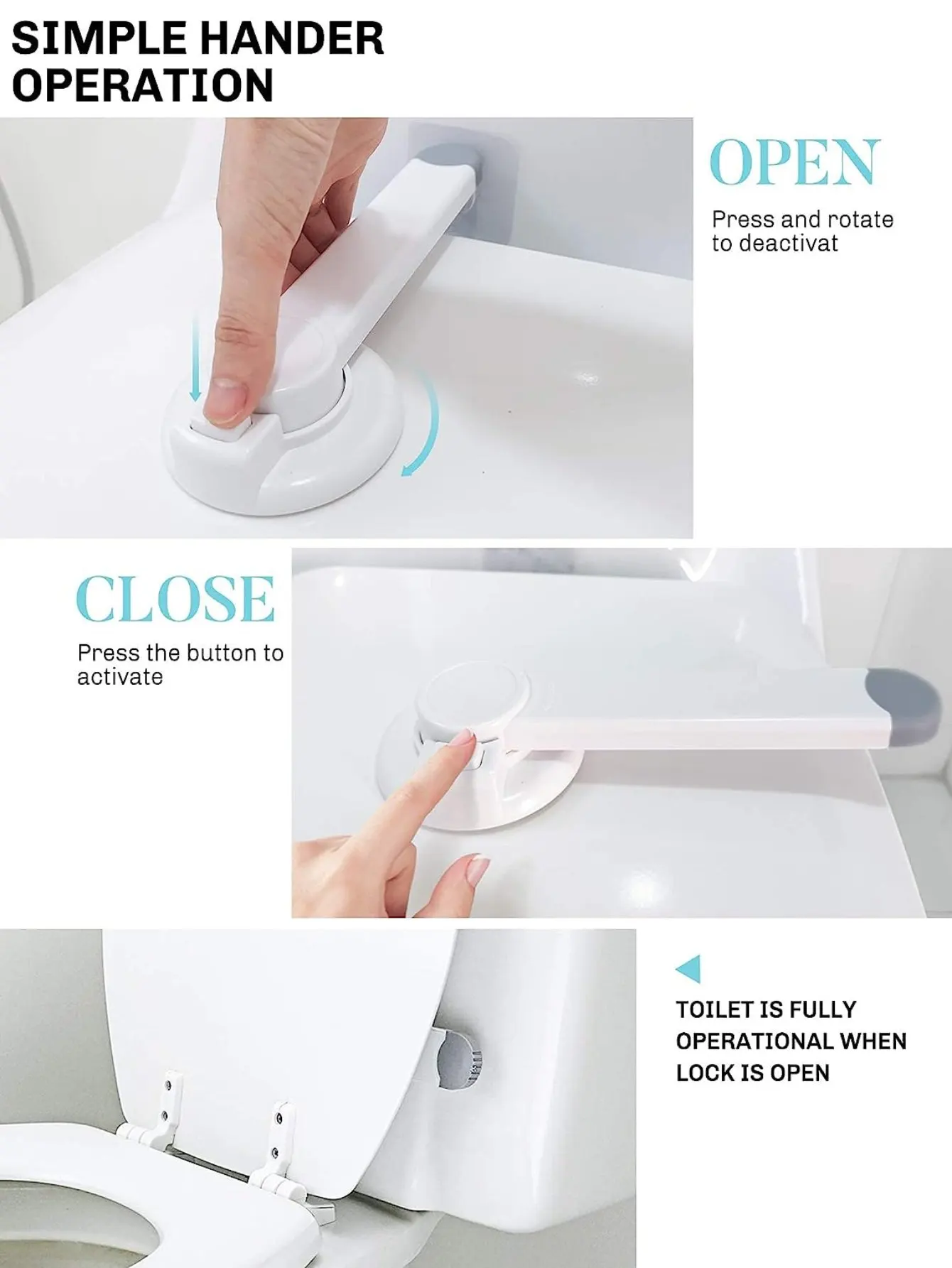 SIMPLE HANDER OPERATION

OPEN

Press and rotate to deactivat

CLOSE

Press the button to activate

TOILET IS FULLY OPERATIONAL WHEN LOCK IS OPEN