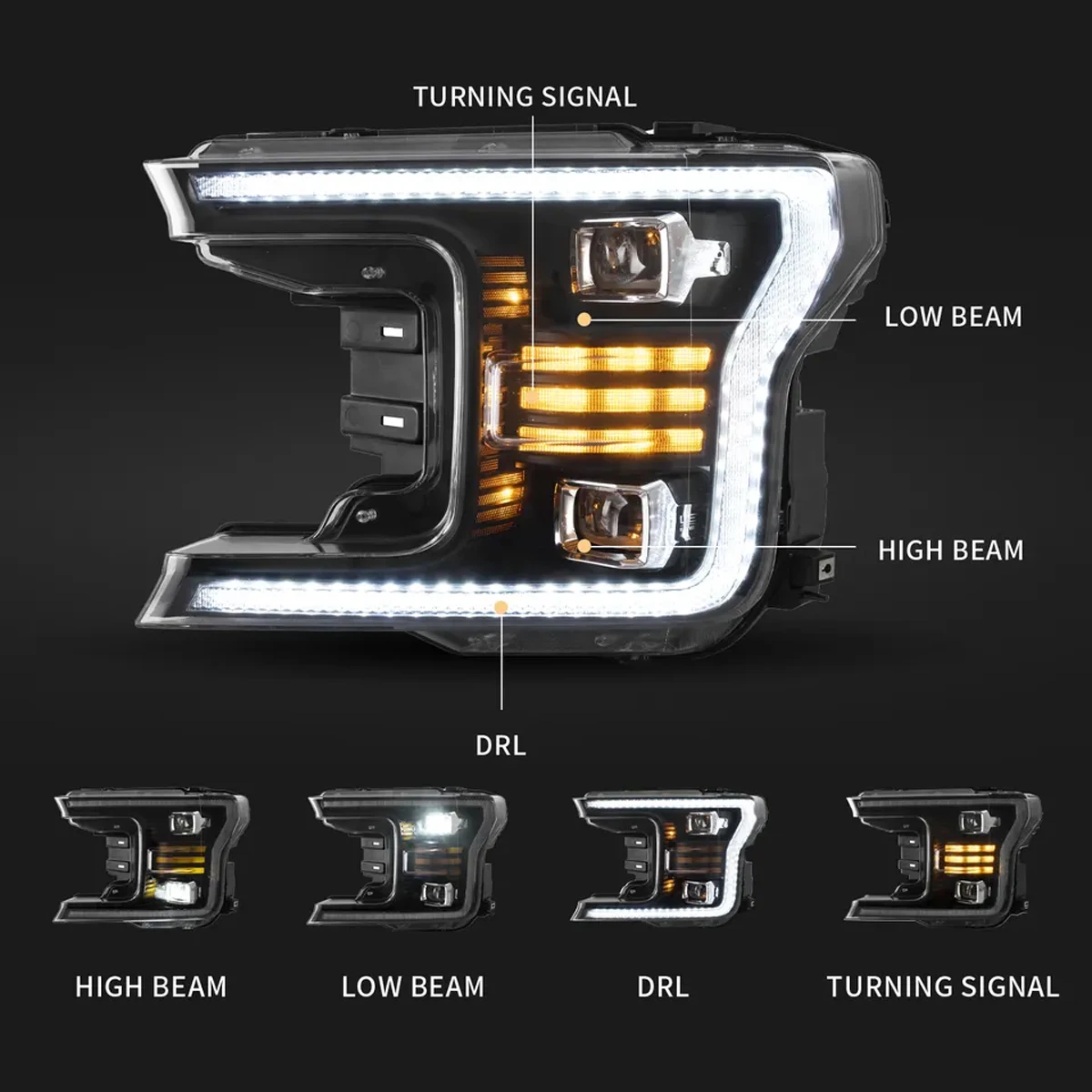 TURNING SIGNAL

LOW BEAM

HIGH BEAM

DRL

HIGH BEAM

LOW BEAM

DRL

TURNING SIGNAL