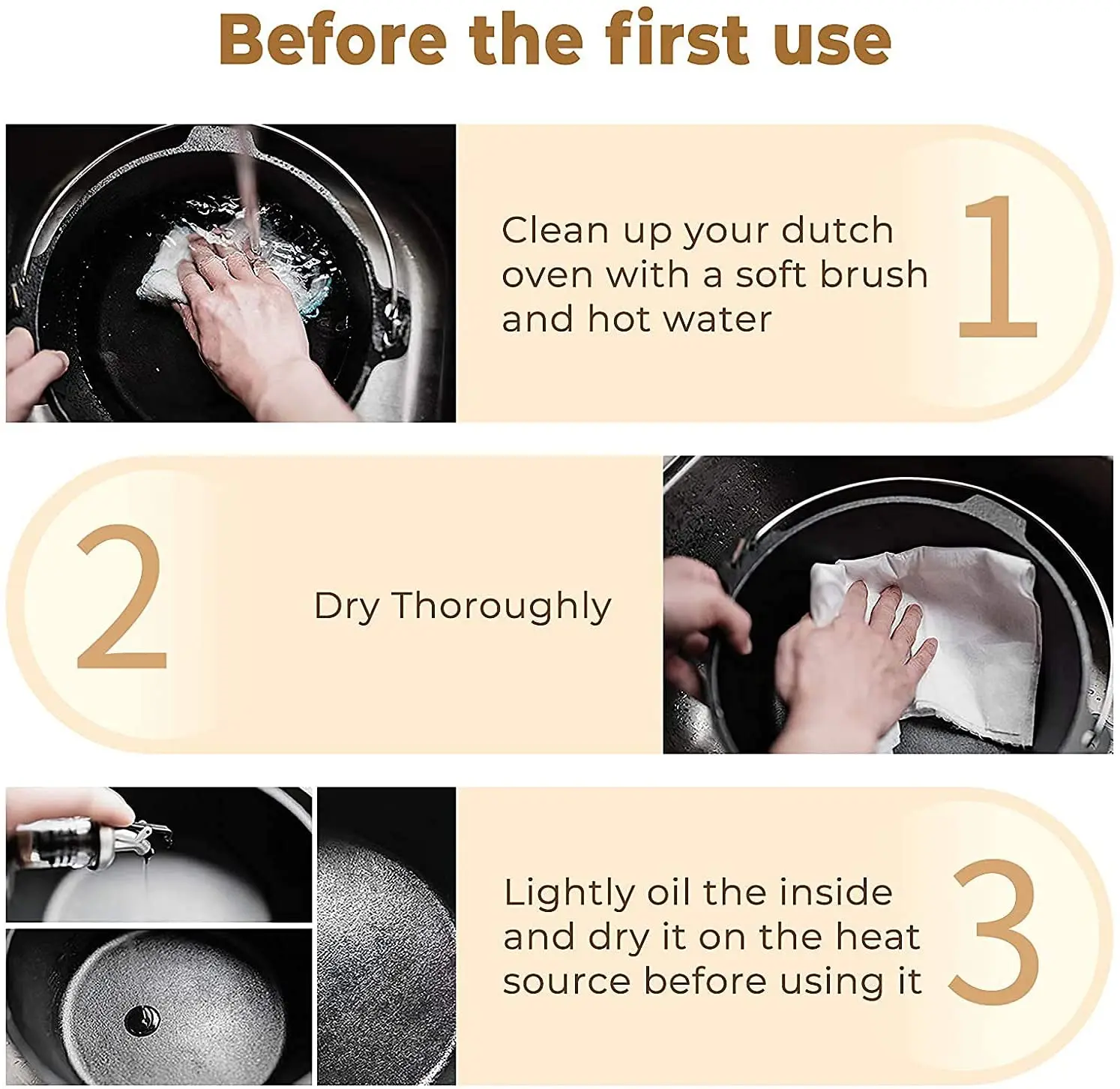 Before the first use

Clean up your dutch oven with a soft brush and hot water

1

2

Dry Thoroughly

Lightly oil the inside and dry it on the heat source before using it

3