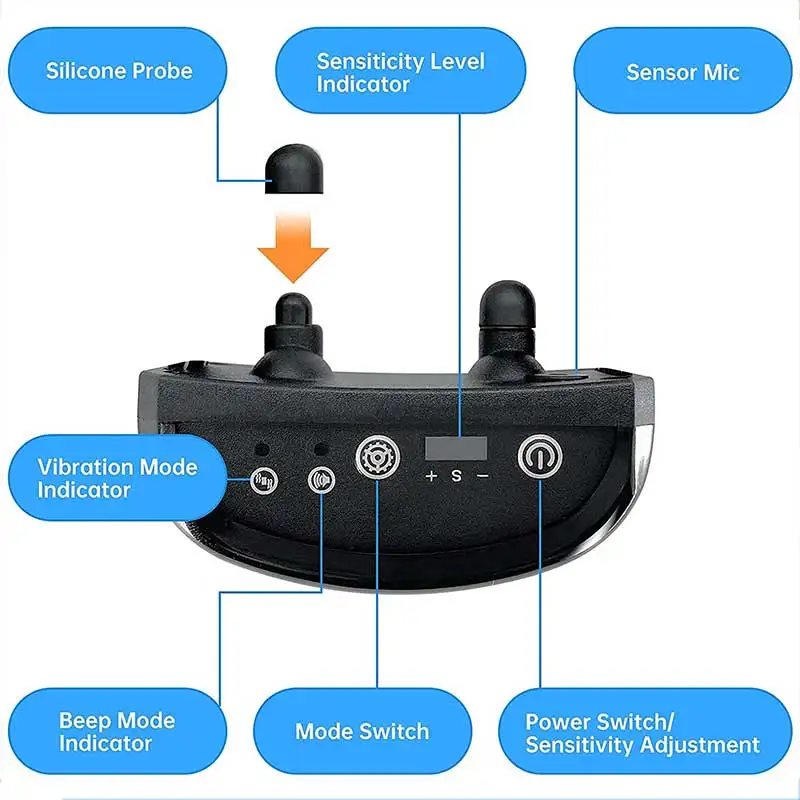 Silicone Probe

Sensiticity Level Indicator

Sensor Mic

Vibration Mode Indicator

+ S −

Beep Mode Indicator

Mode Switch

Power Switch/ Sensitivity Adjustment