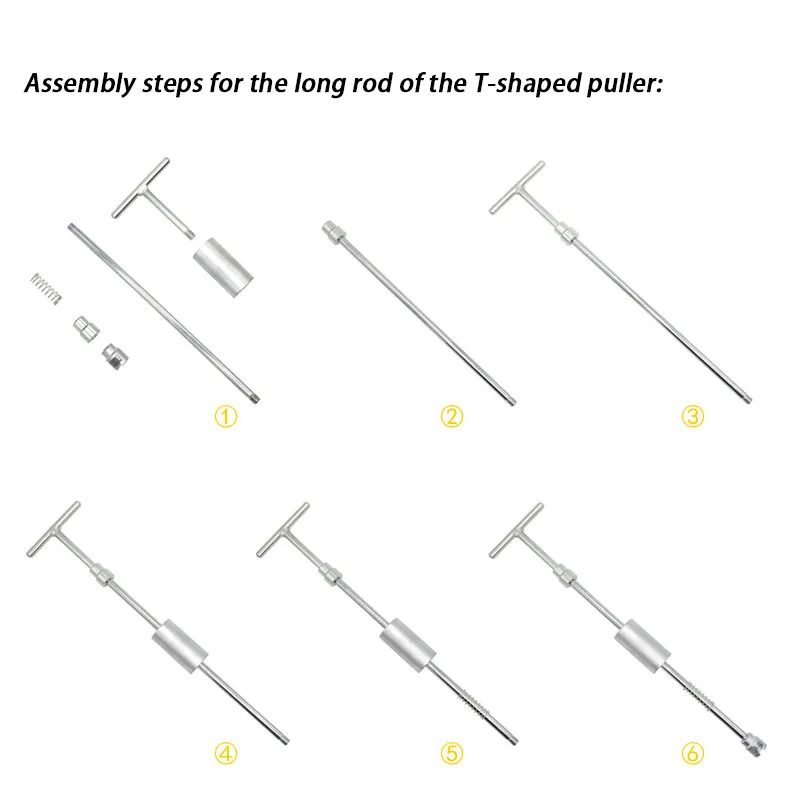 Assembly steps for the long rod of the T-shaped puller:

①

②

③

④

⑤

⑥