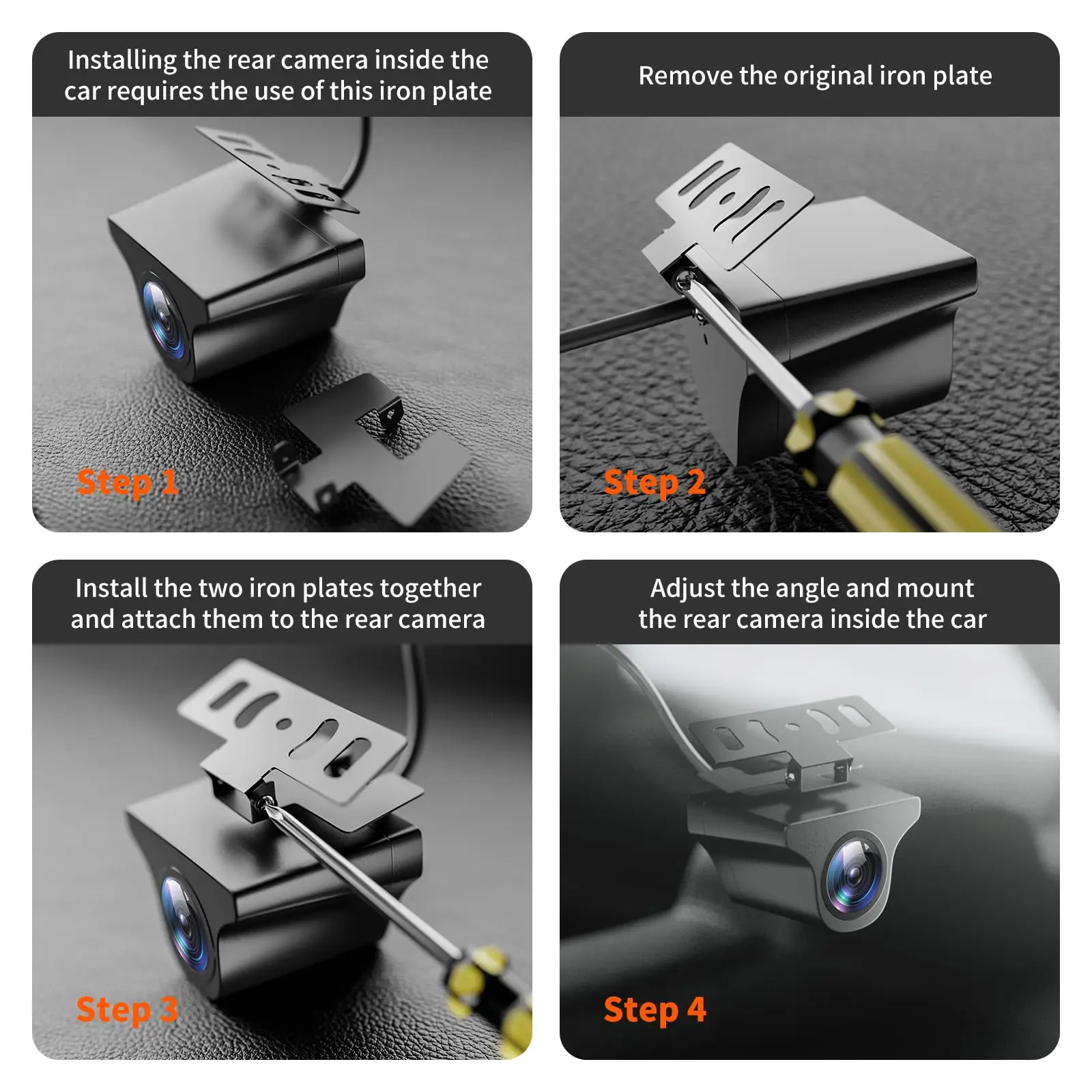 Installing the rear camera inside the car requires the use of this iron plate

Step 1

Remove the original iron plate

Step 2

Install the two iron plates together and attach them to the rear camera

Step 3

Adjust the angle and mount the rear camera inside the car

Step 4