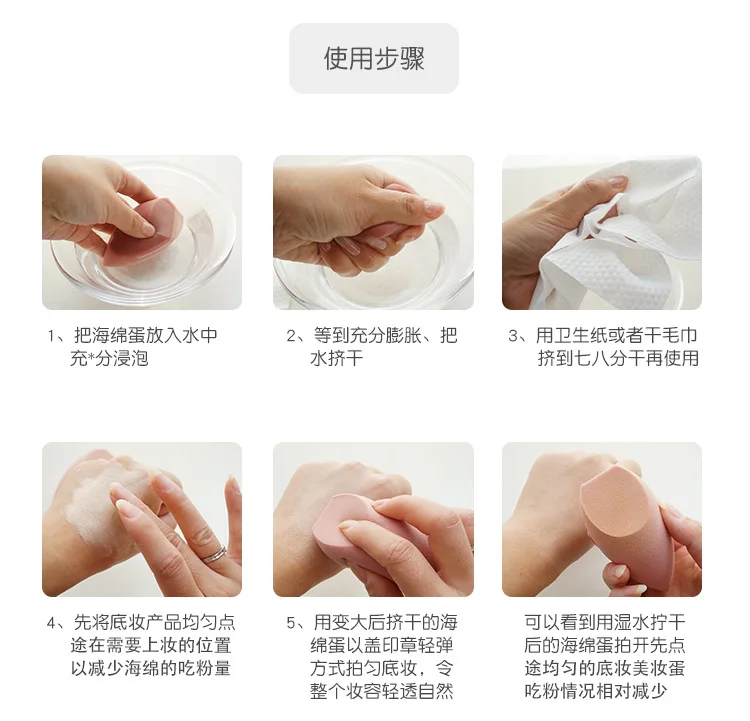 使用步骤

1、把海绵蛋放入水中充*分浸泡

2、等到充分膨胀、把水挤干

3、用卫生纸或者干毛巾挤到七八分干再使用

4、先将底妆产品均匀点途在需要上妆的位置以减少海绵的吃粉量

5、用变大后挤干的海绵蛋以盖印章轻弹方式拍匀底妆，令整个妆容轻透自然

可以看到用湿水拧干后的海绵蛋拍开先点途均匀的底妆美妆蛋吃粉情况相对减少