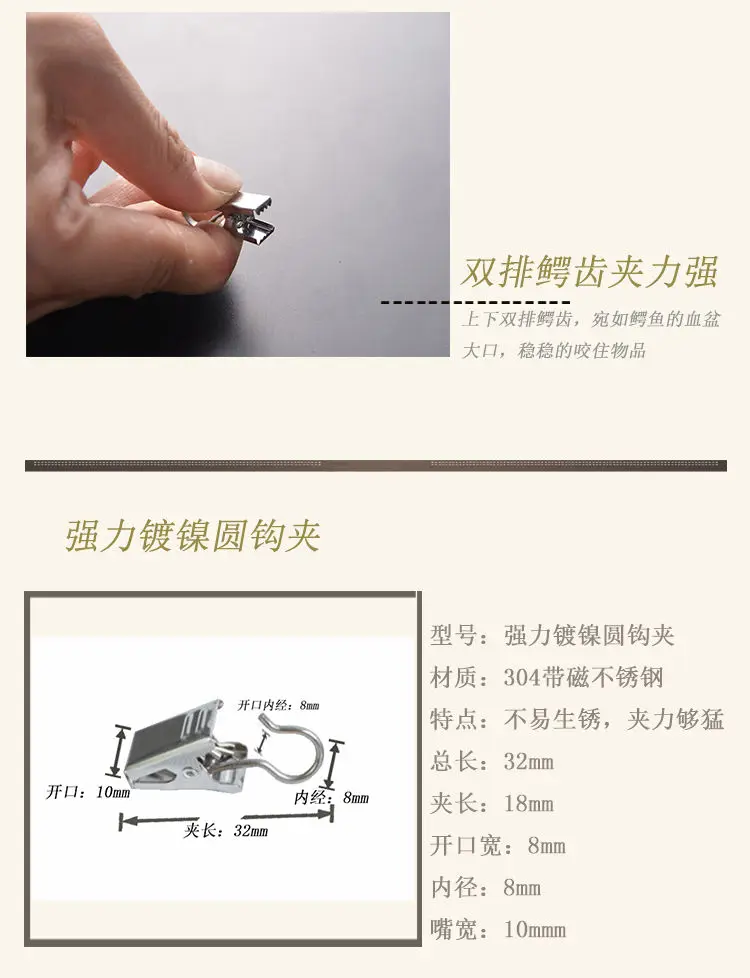 双排鳄齿夹力强

上下双排鳄齿，宛如鳄鱼的血盆大口，稳稳的咬住物品

强力镀镍圆钩夹

开口内经：8mm

开口：10mm

内经：8mm

夹长：32mm

型号：强力镀镍圆钩夹

材质：304带磁不锈钢

特点：不易生锈，夹力够猛

总长：32mm

夹长：18mm

开口宽：8mm

内径：8mm

嘴宽：10mmm