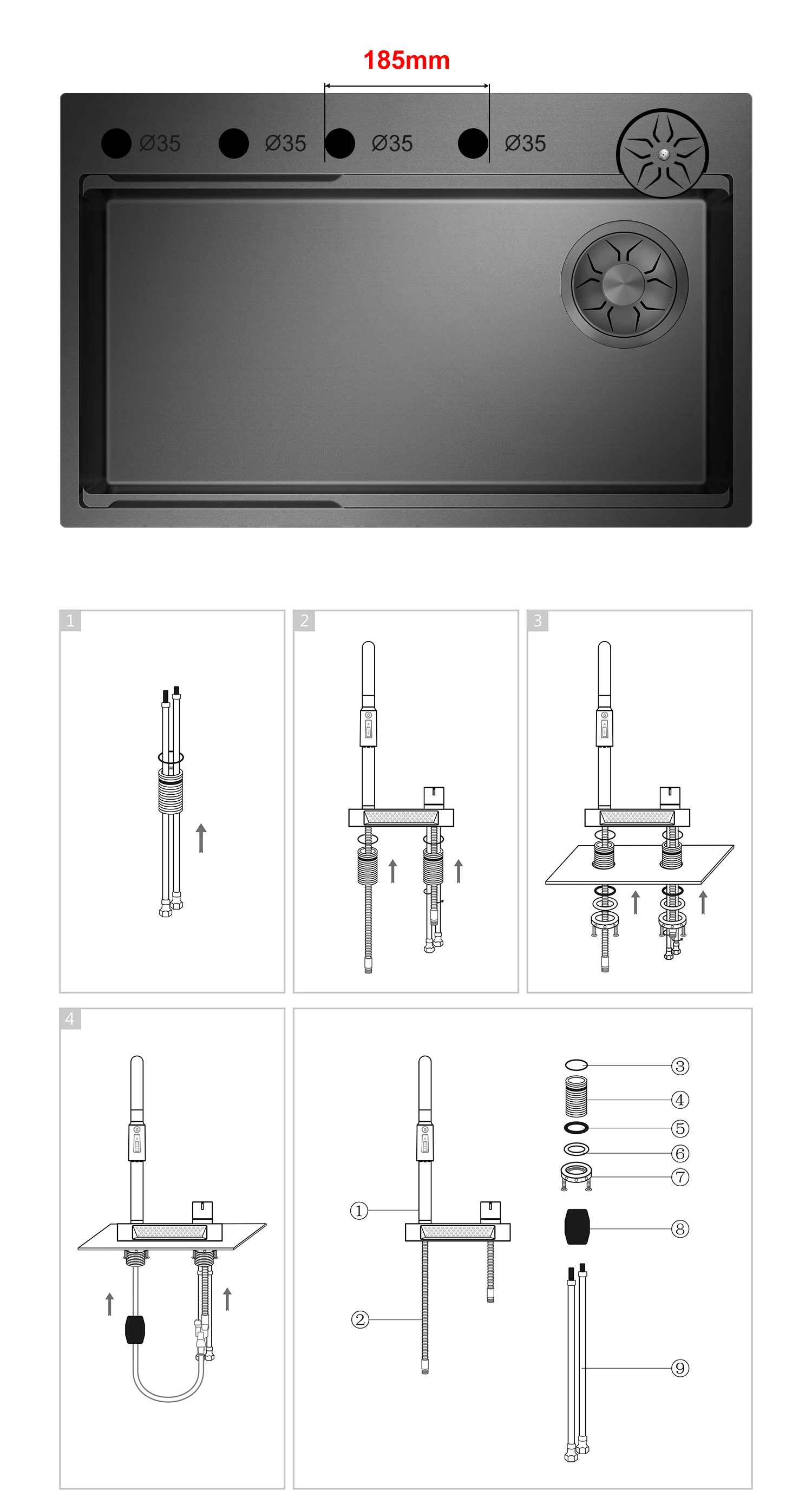 185mm

Ø35 Ø35 Ø35 Ø35

1

2

3

4

①
②
③
④
⑤
⑥
⑦
⑧
⑨