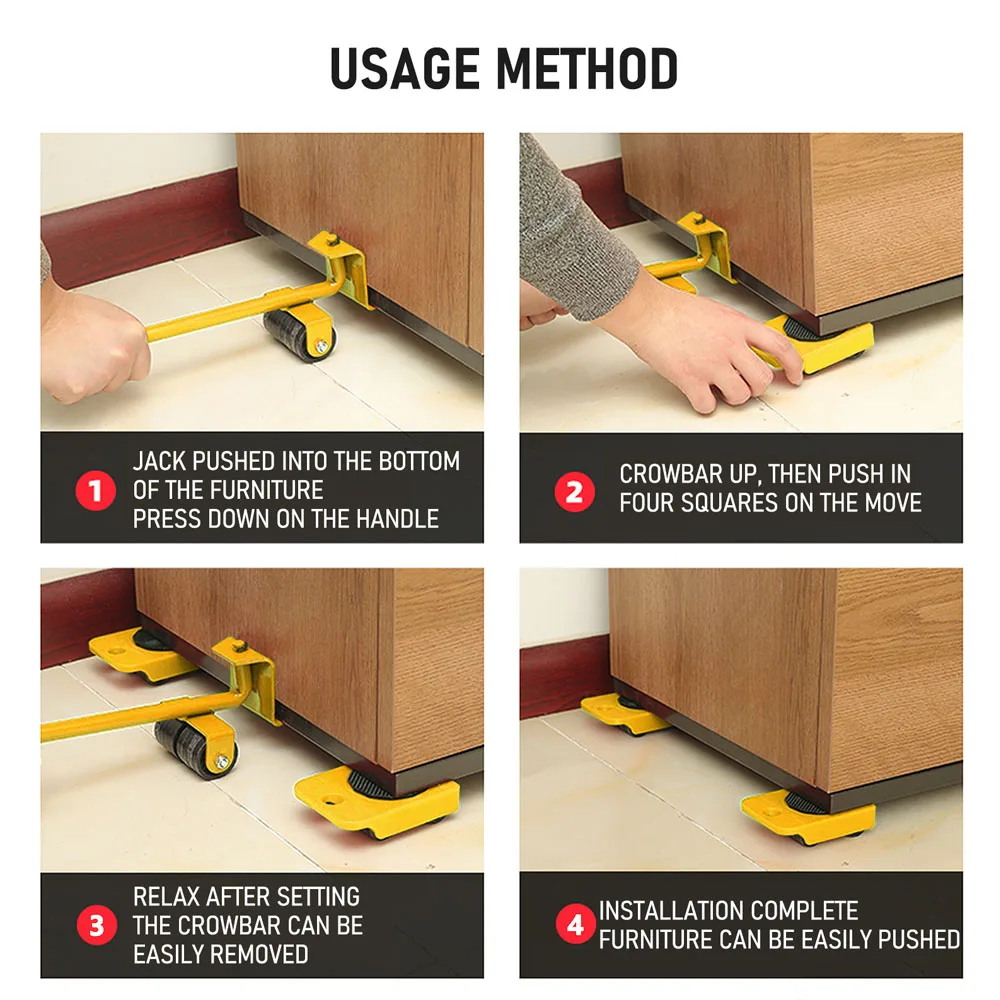 USAGE METHOD

1 JACK PUSHED INTO THE BOTTOM OF THE FURNITURE PRESS DOWN ON THE HANDLE

2 CROWBAR UP, THEN PUSH IN FOUR SQUARES ON THE MOVE

3 RELAX AFTER SETTING THE CROWBAR CAN BE EASILY REMOVED

4 INSTALLATION COMPLETE FURNITURE CAN BE EASILY PUSHED