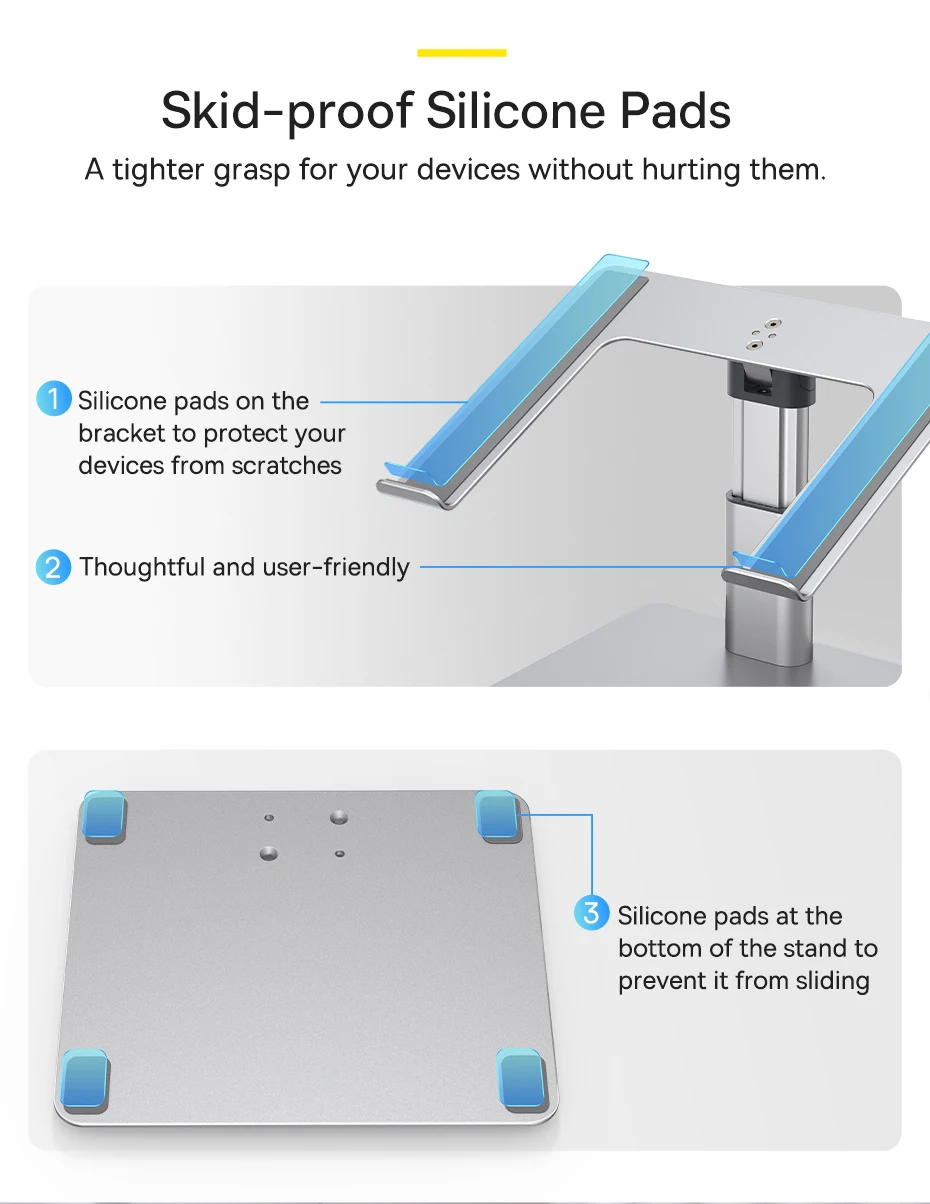 Skid-proof Silicone Pads

A tighter grasp for your devices without hurting them.

1 Silicone pads on the bracket to protect your devices from scratches

2 Thoughtful and user-friendly

3 Silicone pads at the bottom of the stand to prevent it from sliding