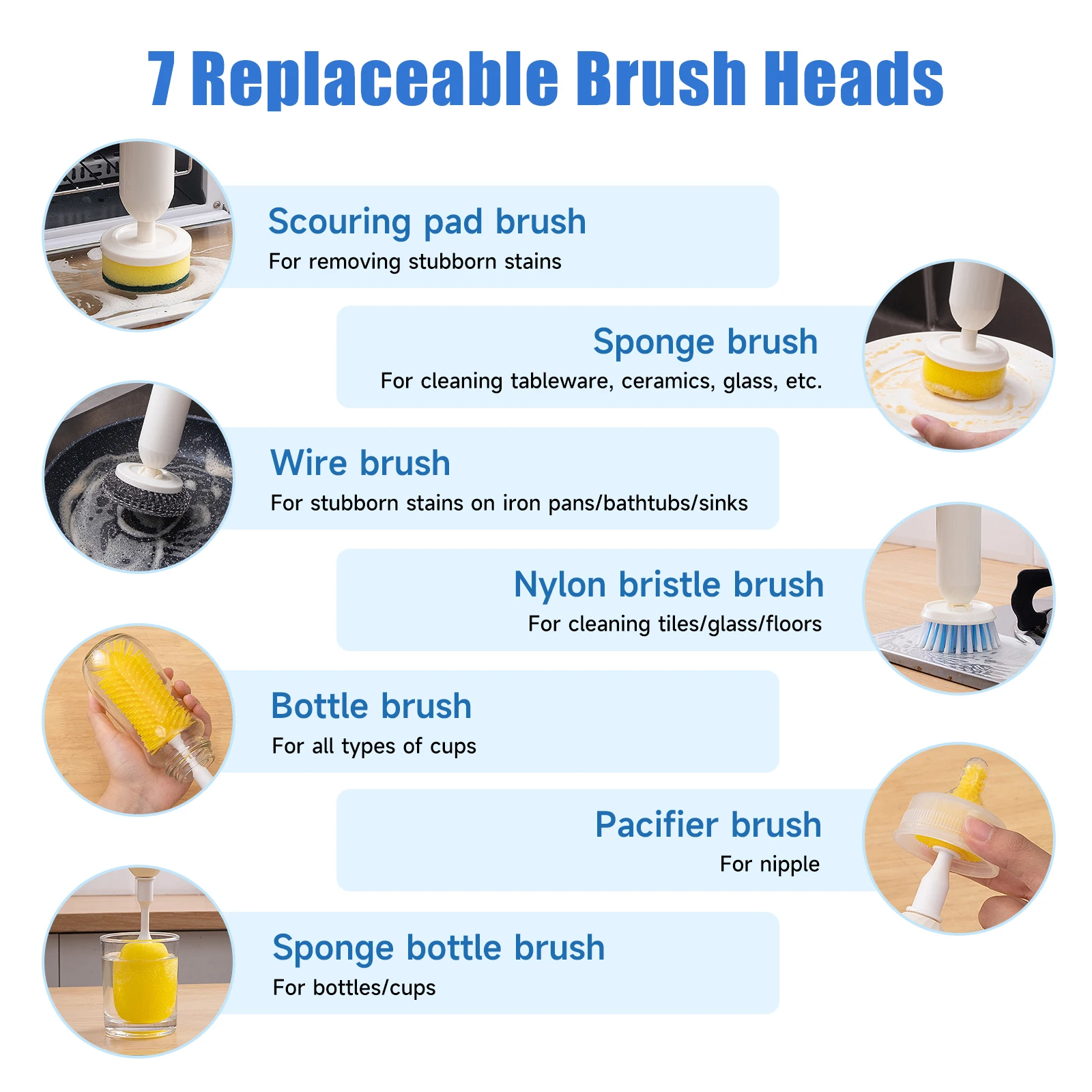 7 Replaceable Brush Heads

Scouring pad brush
For removing stubborn stains

Sponge brush
For cleaning tableware, ceramics, glass, etc.

Wire brush
For stubborn stains on iron pans/bathtubs/sinks

Nylon bristle brush
For cleaning tiles/glass/floors

Bottle brush
For all types of cups

Pacifier brush
For nipple

Sponge bottle brush
For bottles/cups