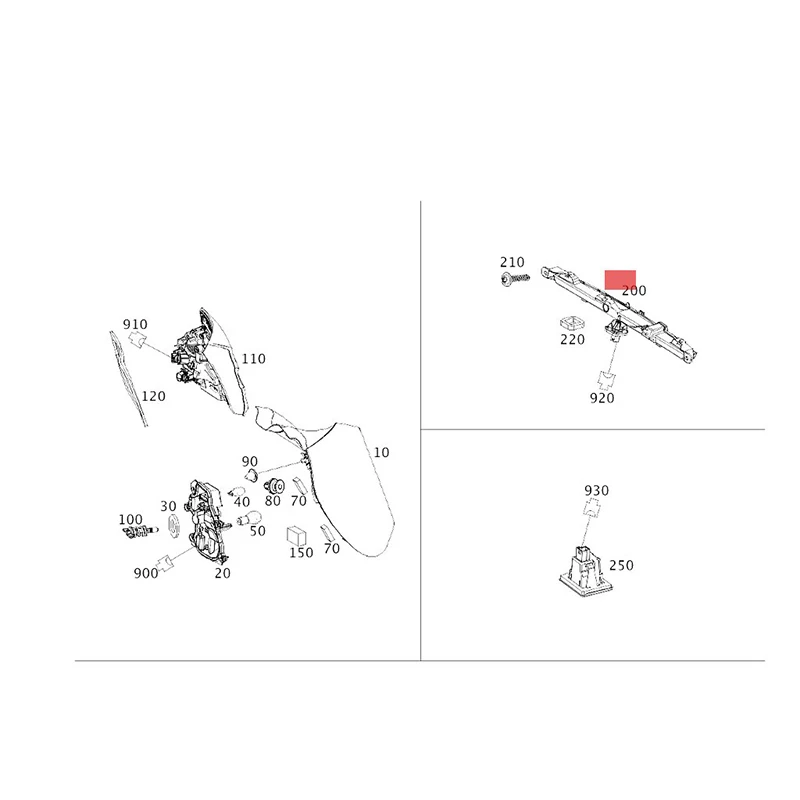 910
110
120
10
90
40
80
70
30
100
50
150
70
900
20

210
200
220
920

930
250