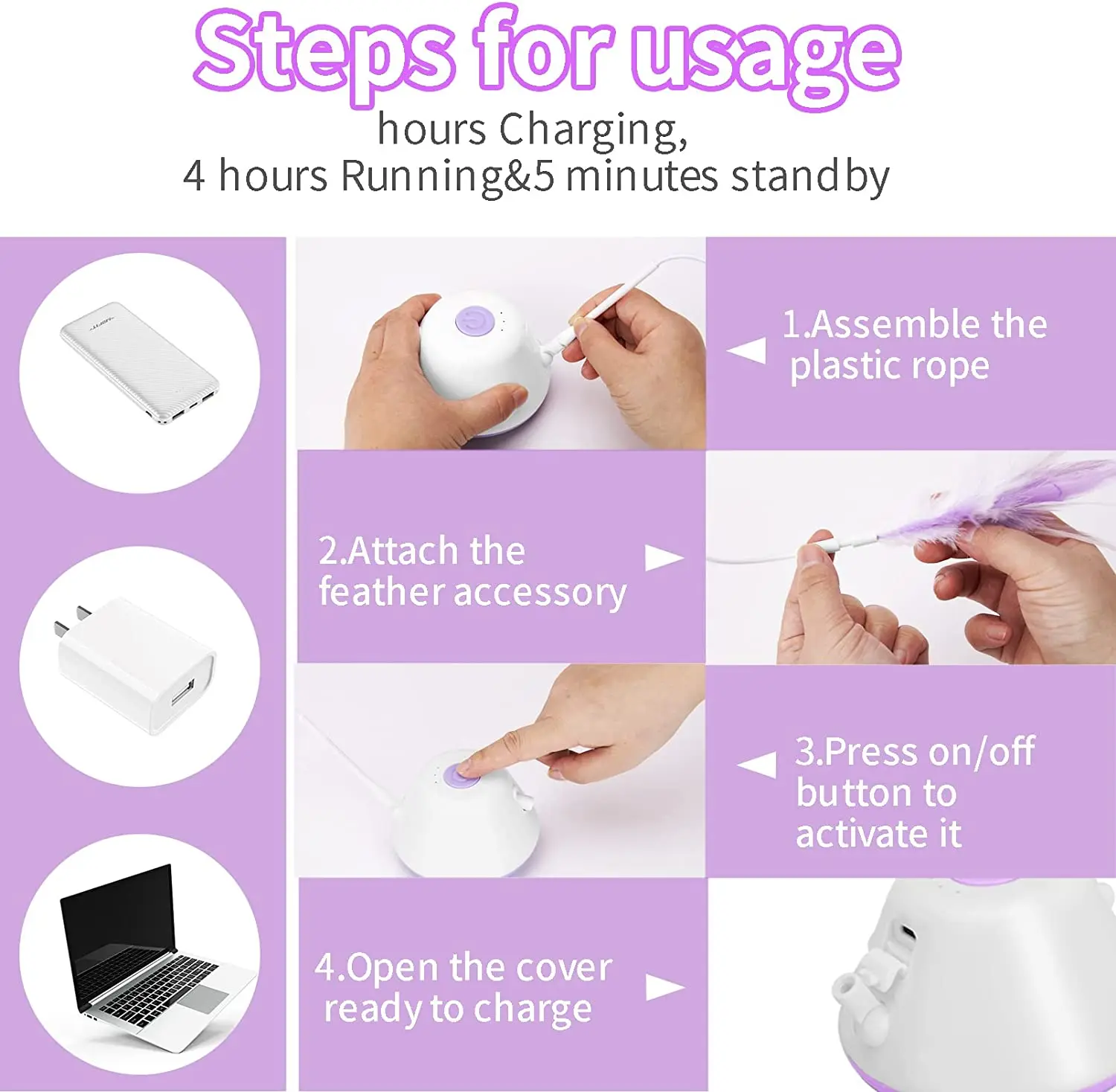 Steps for usage

hours Charging,
4 hours Running&5 minutes standby

1.Assemble the plastic rope

2.Attach the feather accessory

3.Press on/off button to activate it

4.Open the cover ready to charge