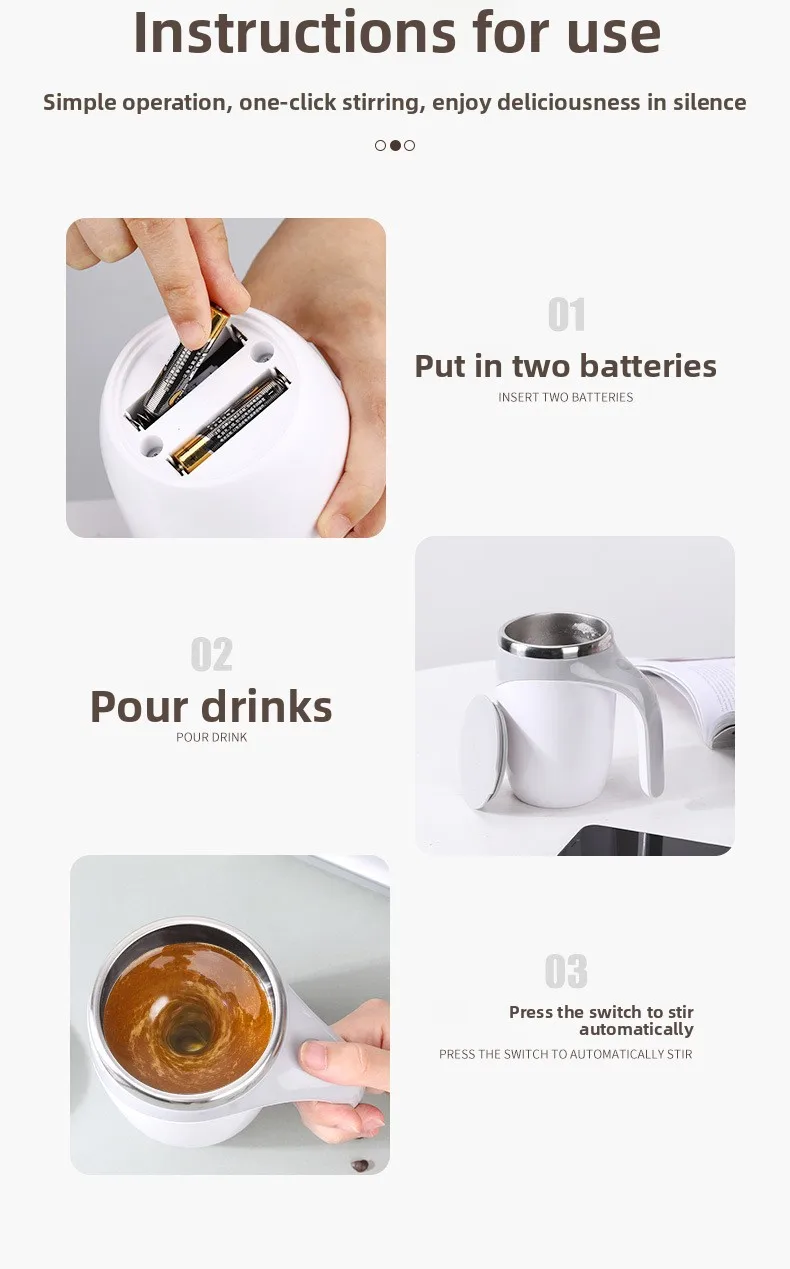 Instructions for use

Simple operation, one-click stirring, enjoy deliciousness in silence

01
Put in two batteries
INSERT TWO BATTERIES

02
Pour drinks
POUR DRINK

03
Press the switch to stir automatically
PRESS THE SWITCH TO AUTOMATICALLY STIR