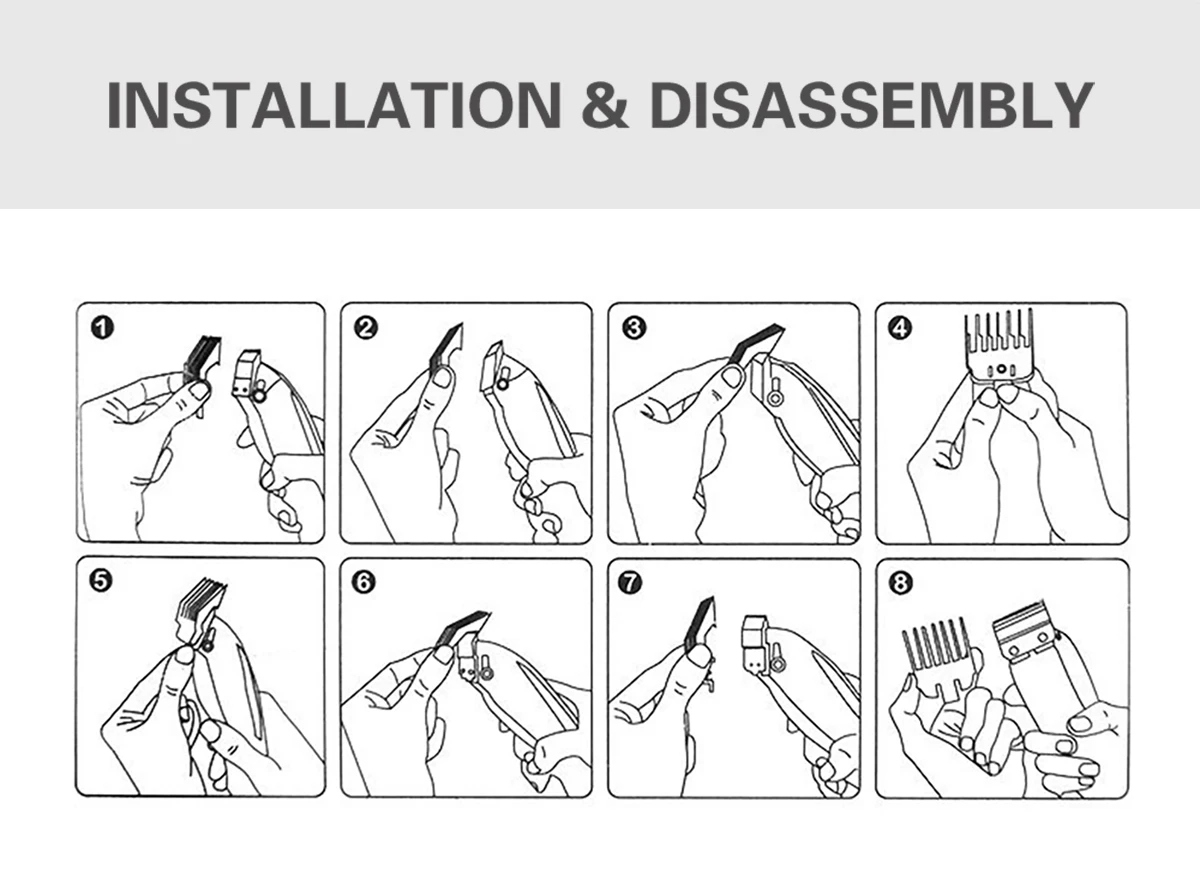 INSTALLATION & DISASSEMBLY

1

2

3

4

5

6

7

8