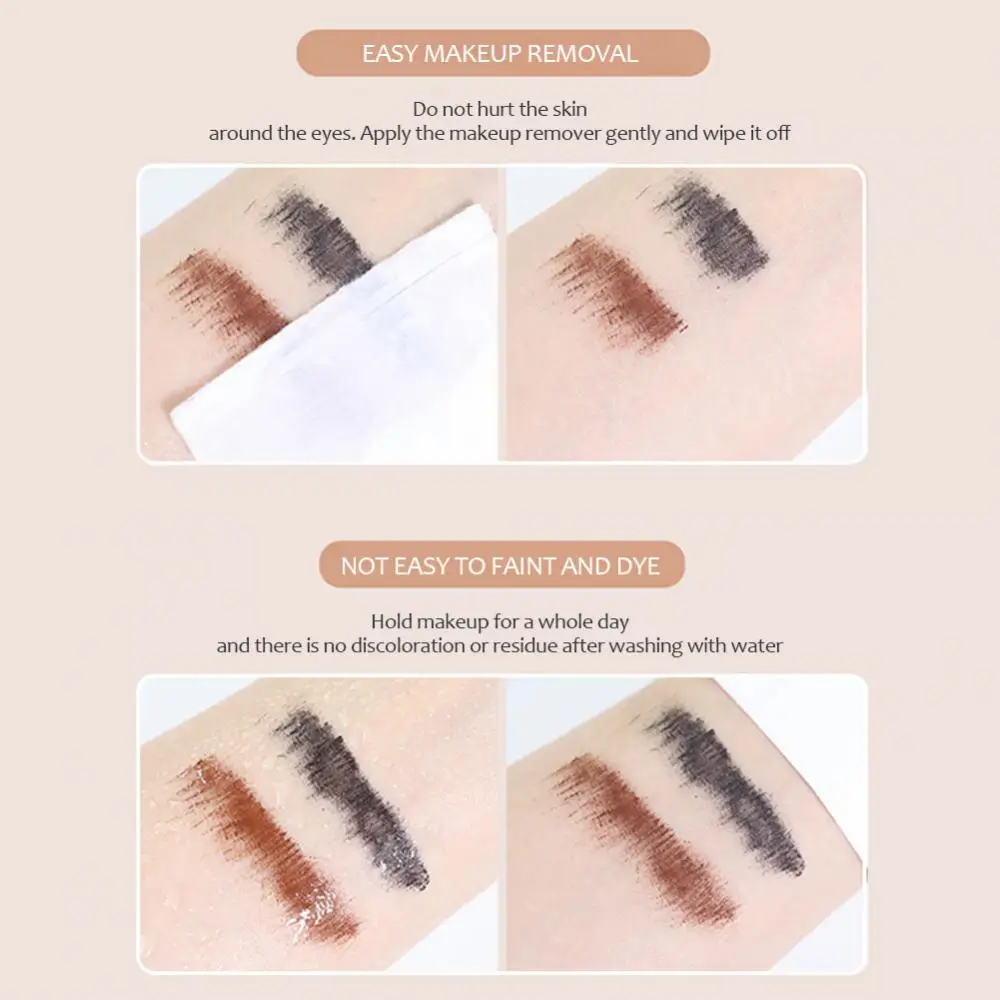 EASY MAKEUP REMOVAL

Do not hurt the skin
around the eyes. Apply the makeup remover gently and wipe it off

NOT EASY TO FAINT AND DYE

Hold makeup for a whole day
and there is no discoloration or residue after washing with water