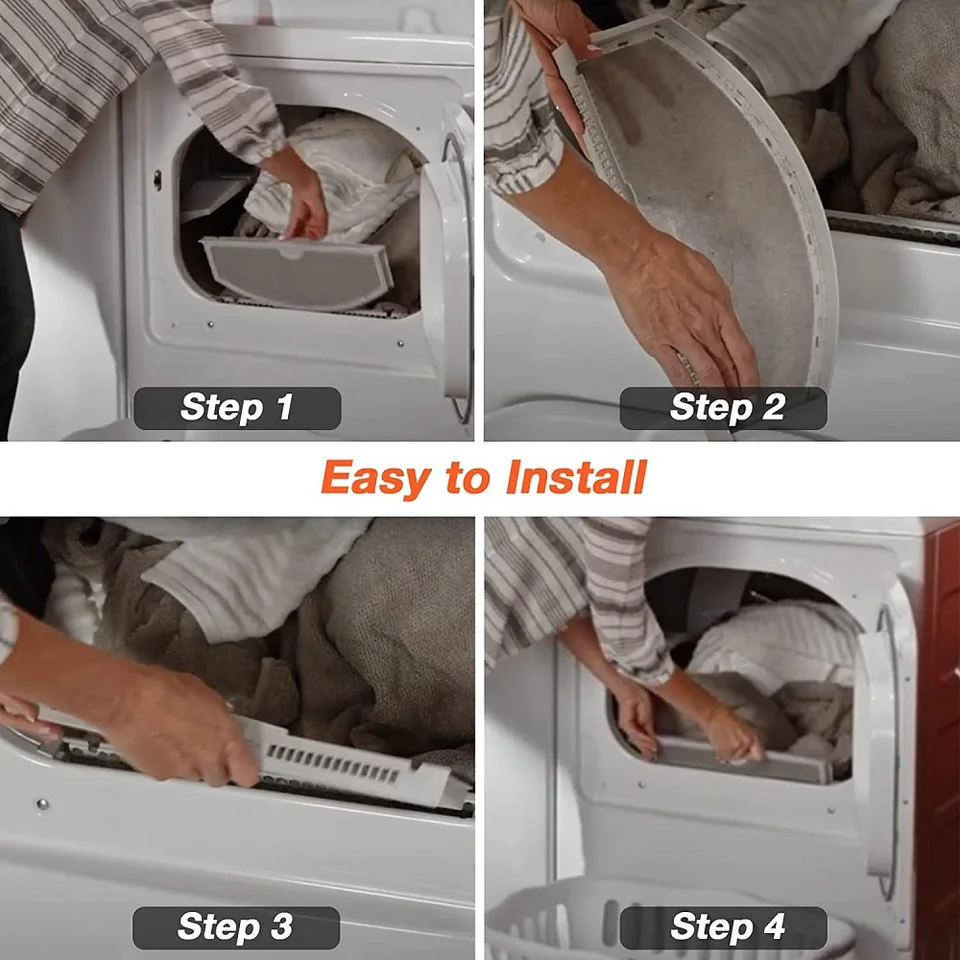 Step 1

Step 2

Easy to Install

Step 3

Step 4