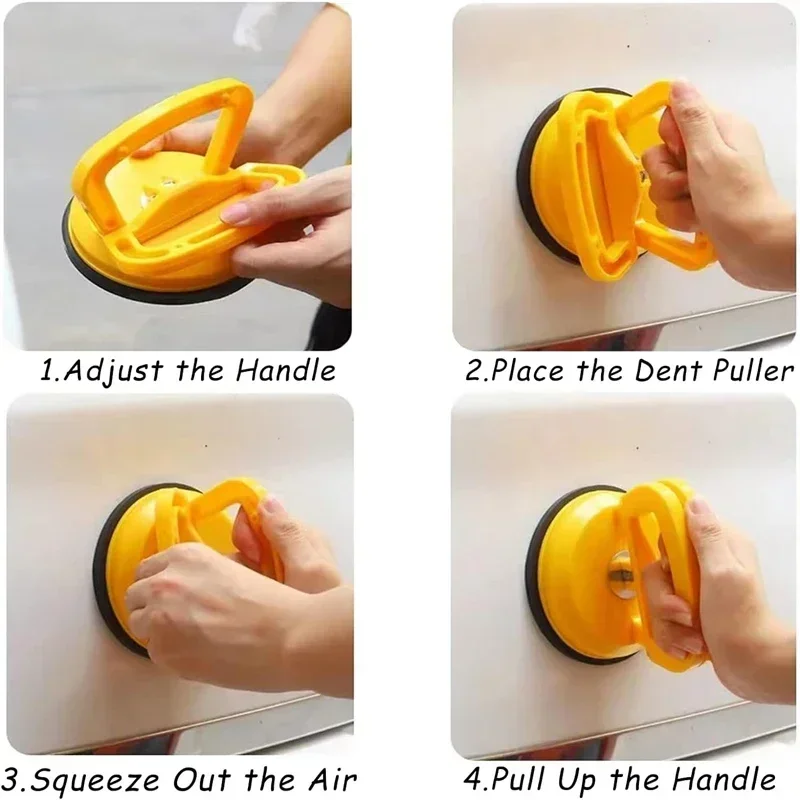 1.Adjust the Handle

2.Place the Dent Puller

3.Squeeze Out the Air

4.Pull Up the Handle