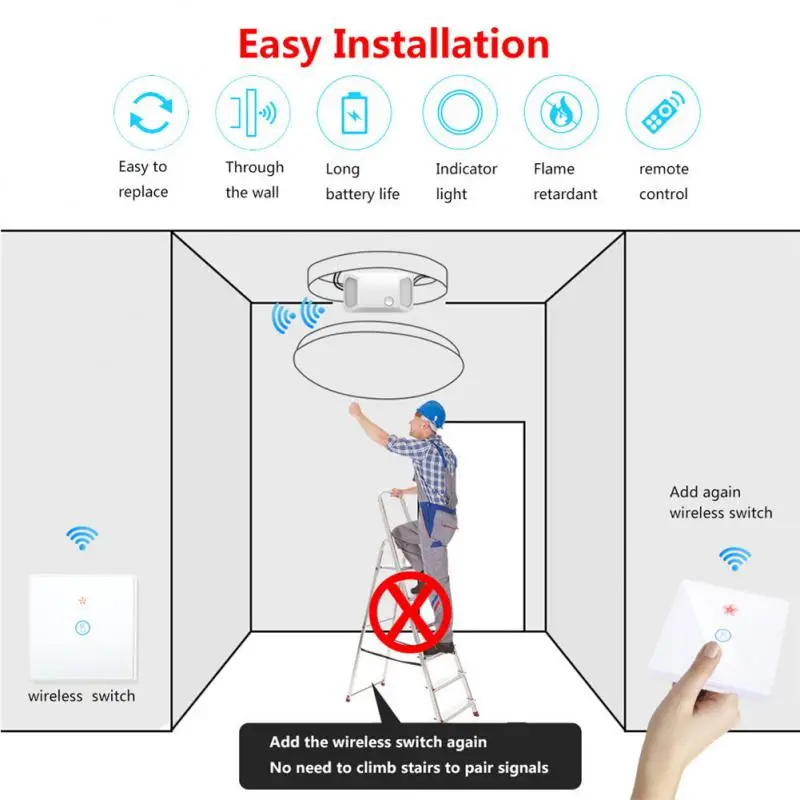 Easy Installation

Easy to replace

Through the wall

Long battery life

Indicator light

Flame retardant

remote control

Add again wireless switch

wireless switch

Add the wireless switch again
No need to climb stairs to pair signals