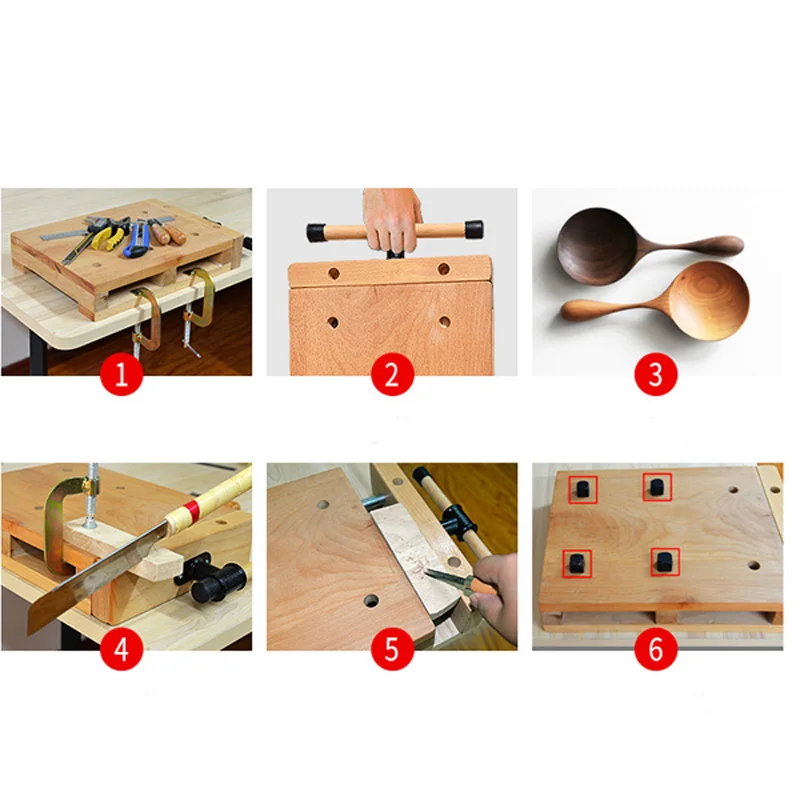 1

2

3

4

5

6