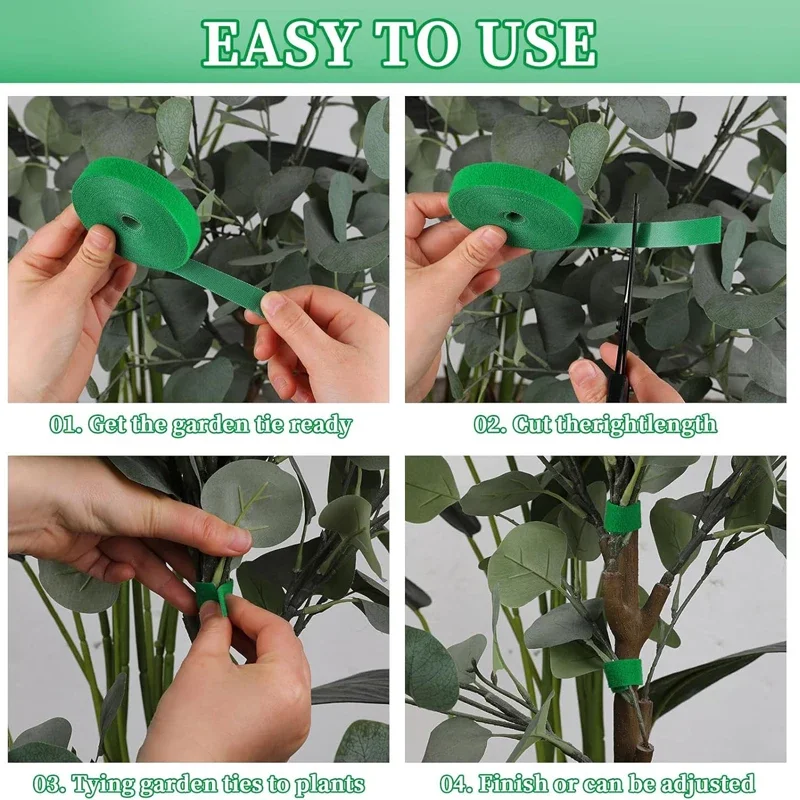 EASY TO USE

01. Get the garden tie ready

02. Cut therightlength

03. Tying garden ties to plants

04. Finish or can be adjusted