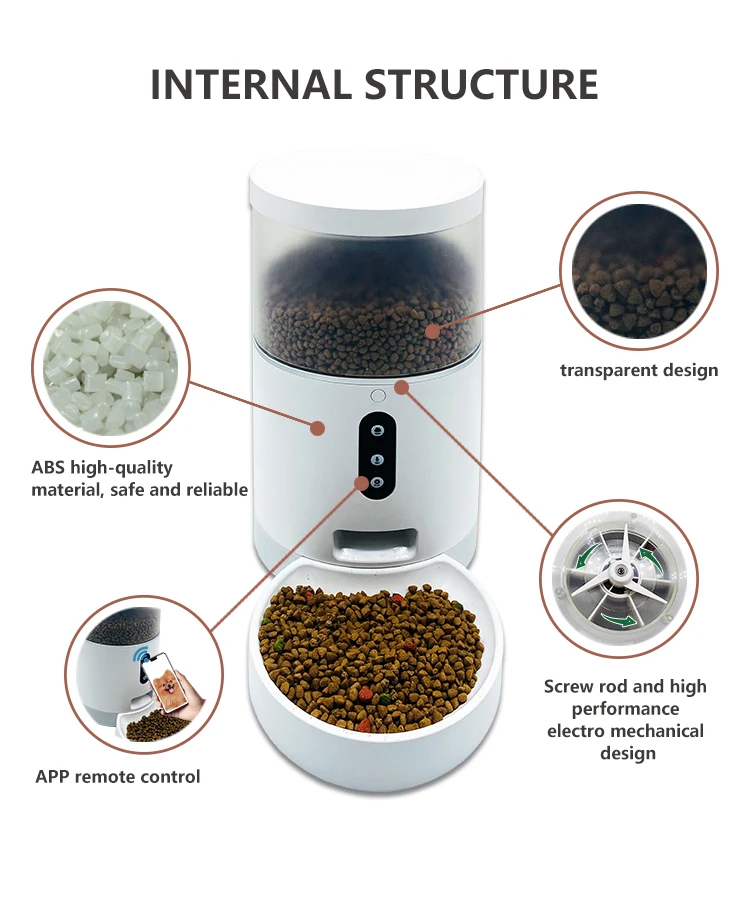 INTERNAL STRUCTURE

transparent design

ABS high-quality material, safe and reliable

Screw rod and high performance electro mechanical design

APP remote control