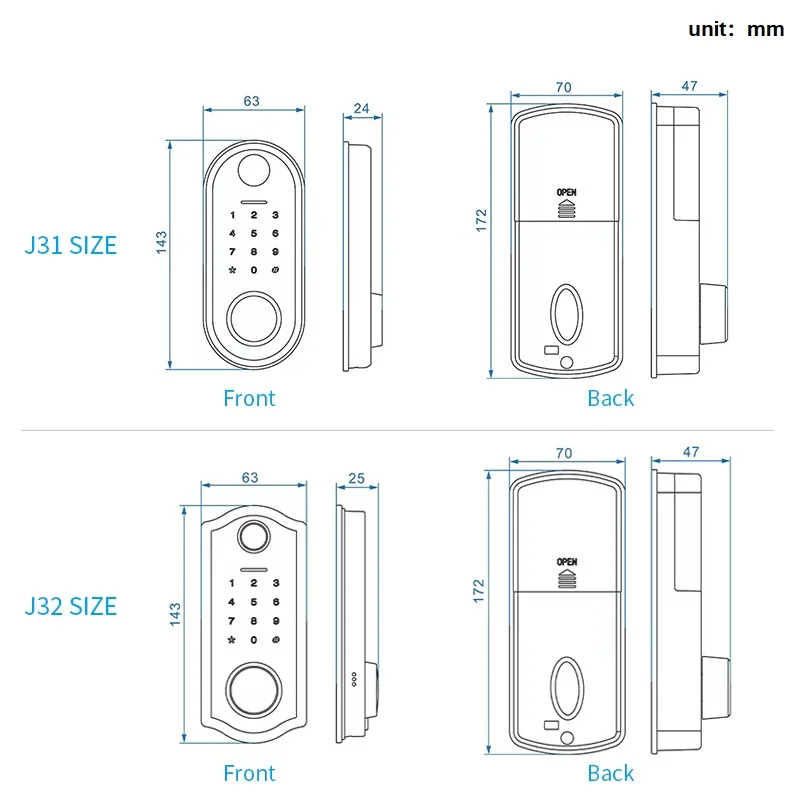 unit: mm

J31 SIZE

63
24
143
1 2 3
4 5 6
7 8 9
* 0 #

Front

70
47
172
OPEN

Back

J32 SIZE

63
25
143
1 2 3
4 5 6
7 8 9
* 0 #

Front

70
47
172
OPEN

Back