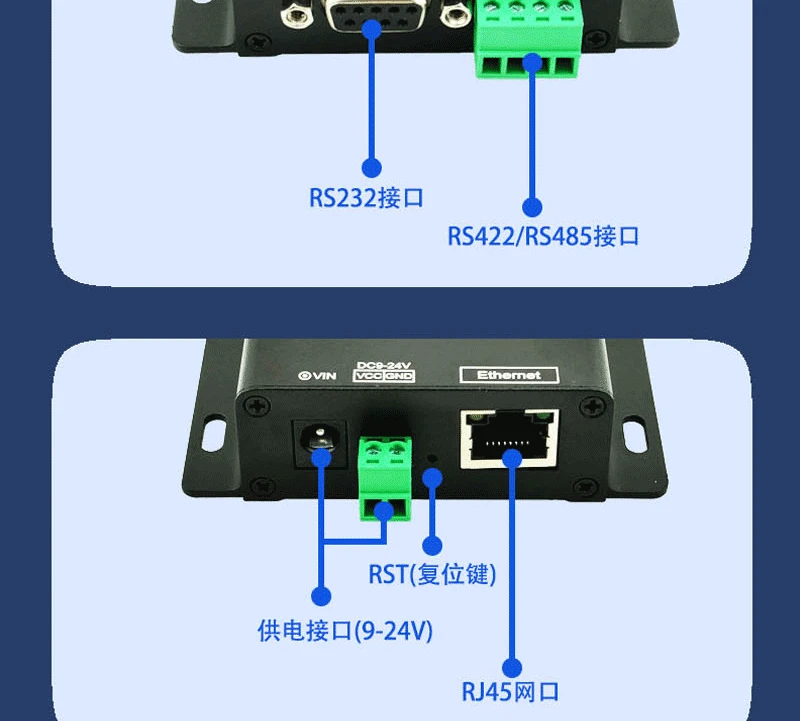 RS232接口

RS422/RS485接口

VIN

DC9-24V
VCC GND

Ethernet

RST(复位键)

供电接口(9-24V)

RJ45网口