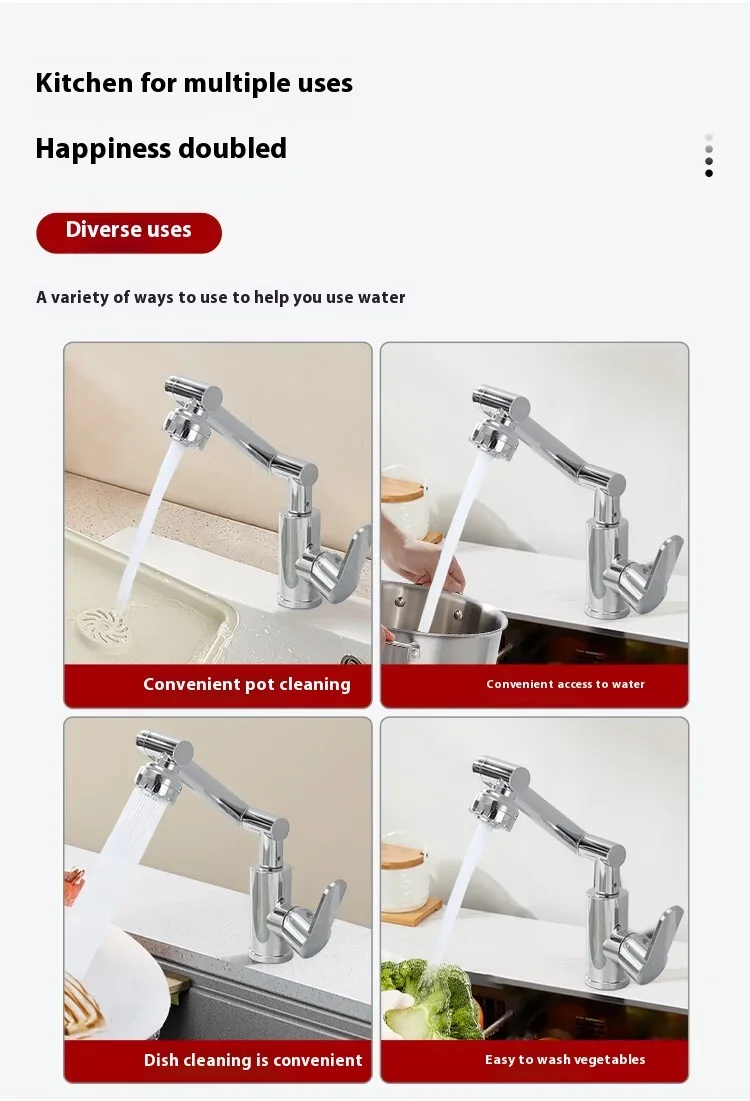 Kitchen for multiple uses

Happiness doubled

Diverse uses

A variety of ways to use to help you use water

Convenient pot cleaning

Convenient access to water

Dish cleaning is convenient

Easy to wash vegetables