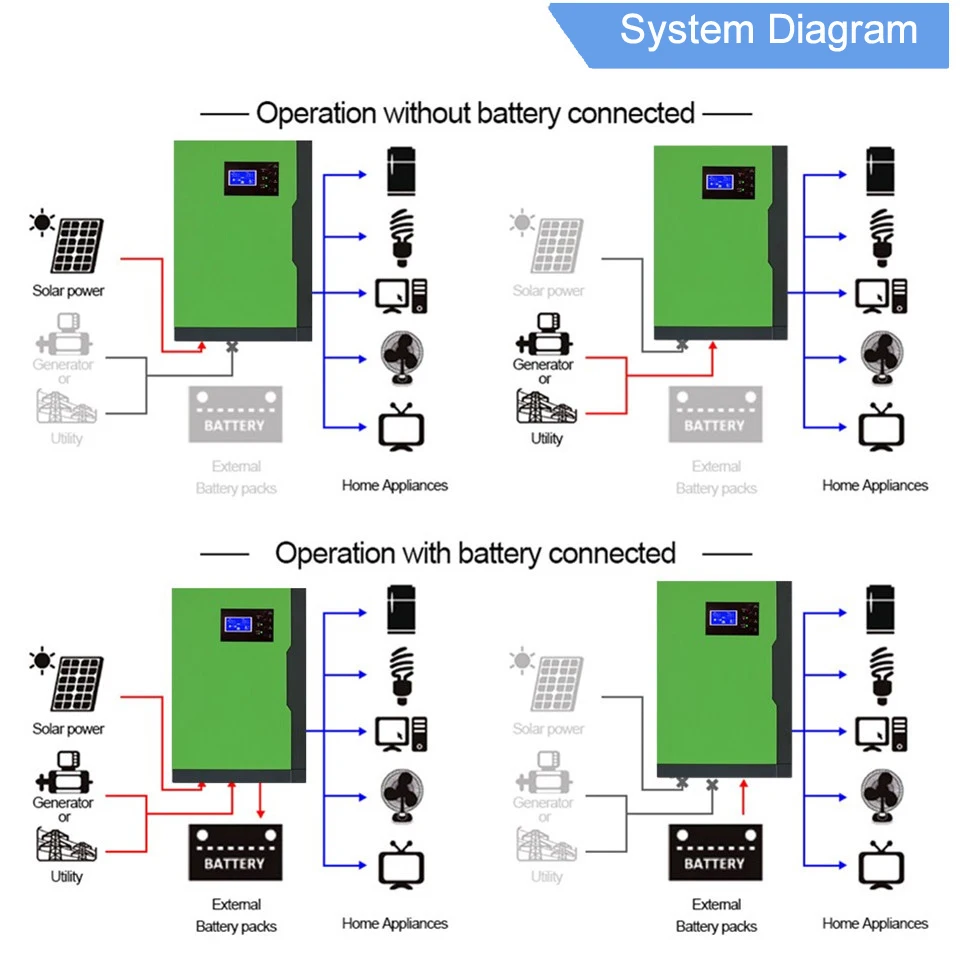 System Diagram

Operation without battery connected

Solar power

Generator or Utility

BATTERY

External Battery packs

Home Appliances

Solar power

Generator or Utility

BATTERY

External Battery packs

Home Appliances

Operation with battery connected

Solar power

Generator or Utility

BATTERY

External Battery packs

Home Appliances

Solar power

Generator or Utility

BATTERY

External Battery packs

Home Appliances