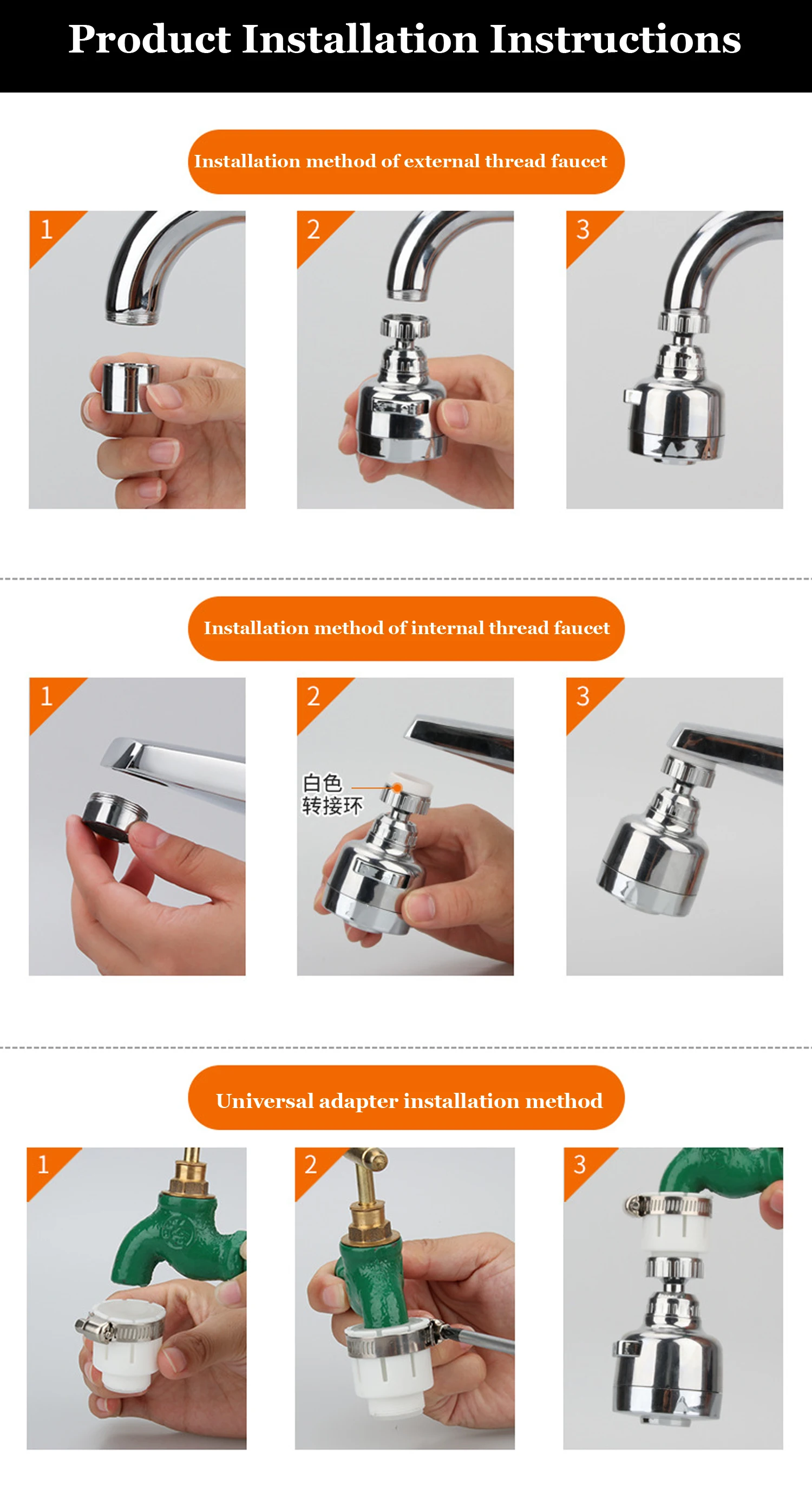 Product Installation Instructions

Installation method of external thread faucet

1

2

3

Installation method of internal thread faucet

1

2

白色
转接环

3

Universal adapter installation method

1

2

3