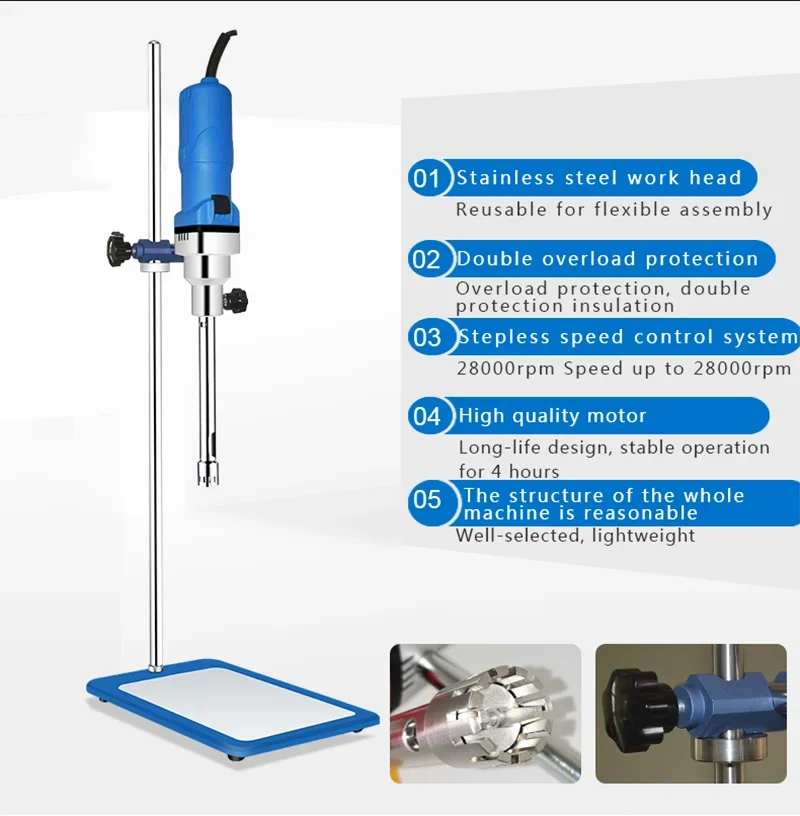 01 Stainless steel work head
Reusable for flexible assembly

02 Double overload protection
Overload protection, double protection insulation

03 Stepless speed control system
28000rpm Speed up to 28000rpm

04 High quality motor
Long-life design, stable operation for 4 hours

05 The structure of the whole machine is reasonable
Well-selected, lightweight