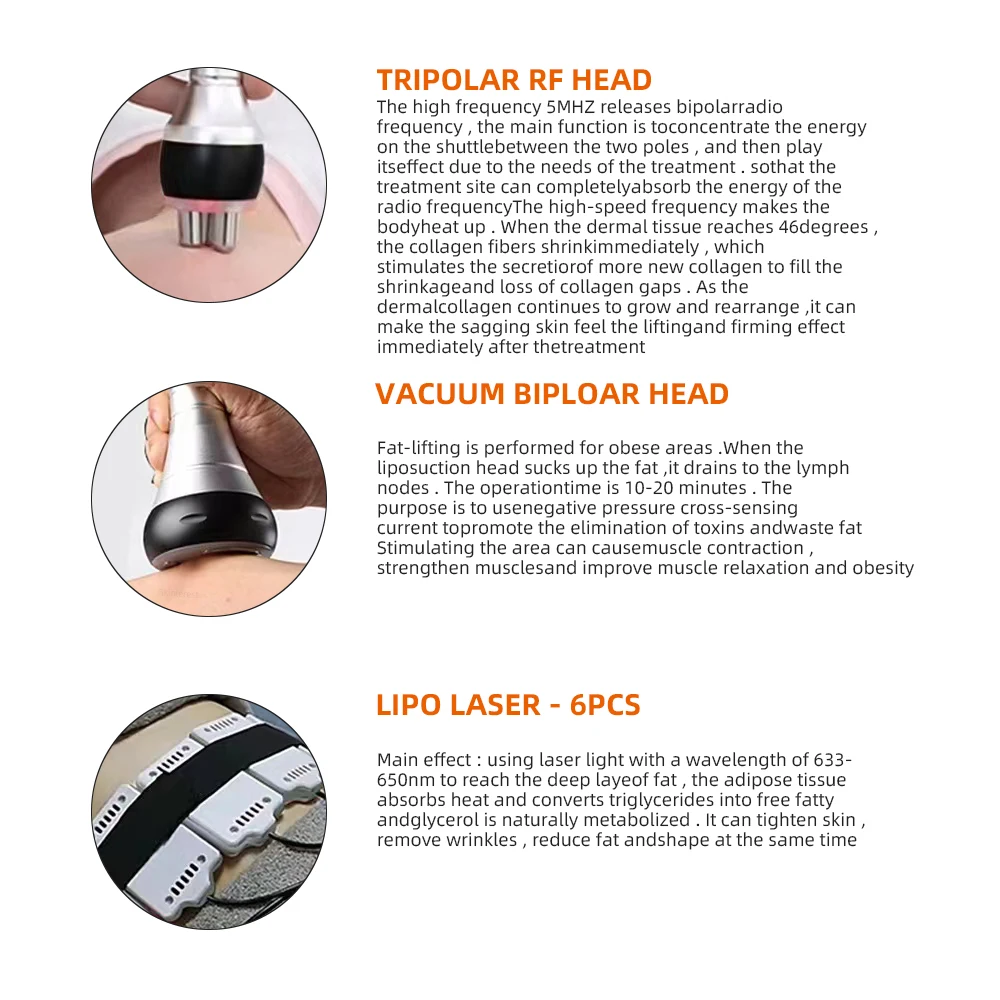 TRIPOLAR RF HEAD

The high frequency 5MHZ releases bipolarradio frequency , the main function is toconcentrate the energy on the shuttlebetween the two poles , and then play itseffect due to the needs of the treatment . sothat the treatment site can completelyabsorb the energy of the radio frequencyThe high-speed frequency makes the bodyheat up . When the dermal tissue reaches 46degrees , the collagen fibers shrinkimmediately , which stimulates the secretiorof more new collagen to fill the shrinkageand loss of collagen gaps . As the dermalcollagen continues to grow and rearrange ,it can make the sagging skin feel the liftingand firming effect immediately after thetreatment

VACUUM BIPLOAR HEAD

Fat-lifting is performed for obese areas .When the liposuction head sucks up the fat ,it drains to the lymph nodes . The operationtime is 10-20 minutes . The purpose is to usenegative pressure cross-sensing current topromote the elimination of toxins andwaste fat Stimulating the area can causemuscle contraction , strengthen musclesand improve muscle relaxation and obesity

LIPO LASER - 6PCS

Main effect : using laser light with a wavelength of 633-650nm to reach the deep layeof fat , the adipose tissue absorbs heat and converts triglycerides into free fatty andglycerol is naturally metabolized . It can tighten skin , remove wrinkles , reduce fat andshape at the same time