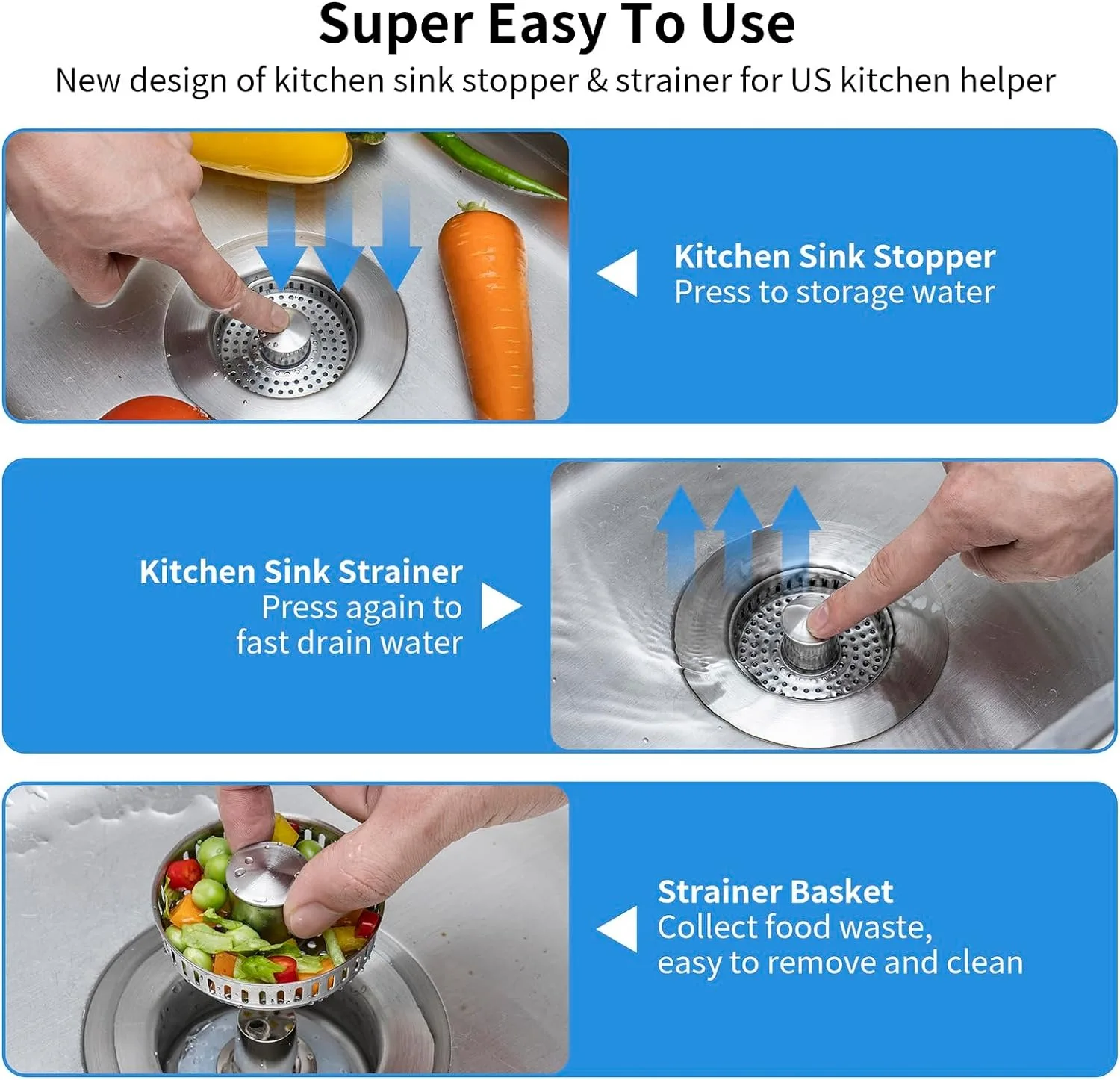 Super Easy To Use

New design of kitchen sink stopper & strainer for US kitchen helper

Kitchen Sink Stopper
Press to storage water

Kitchen Sink Strainer
Press again to fast drain water

Strainer Basket
Collect food waste, easy to remove and clean