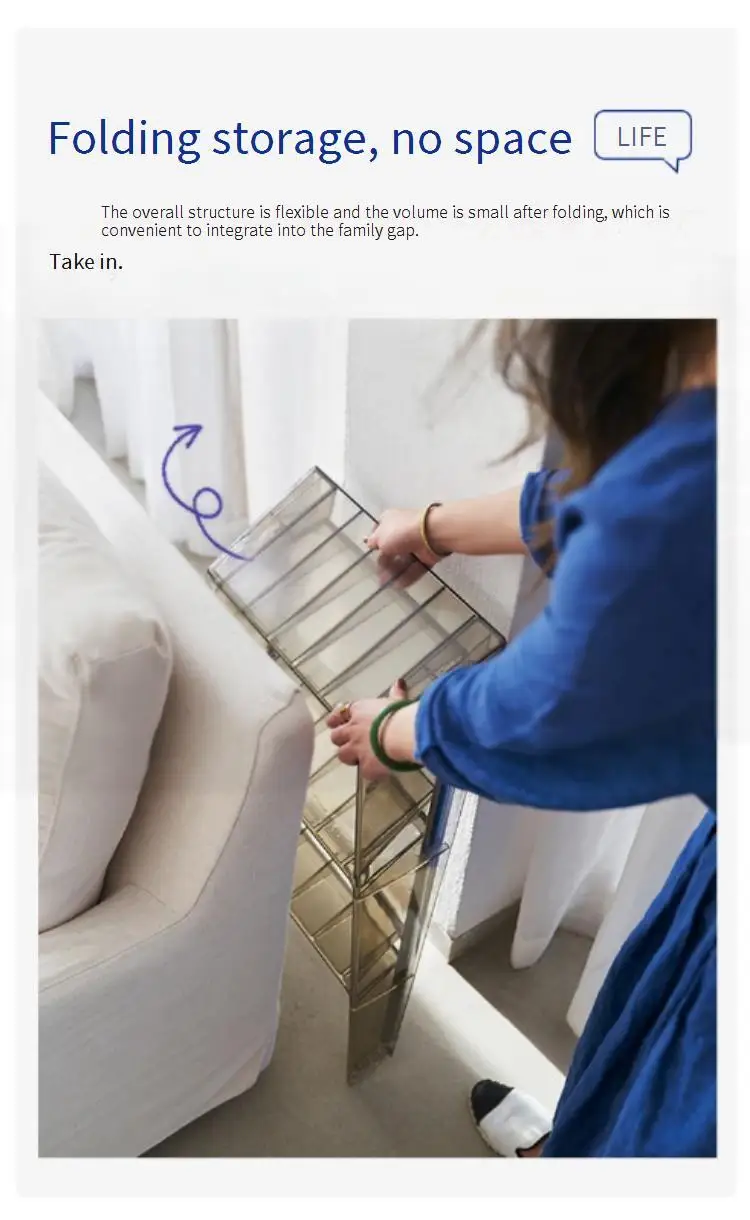 Folding storage, no space

LIFE

The overall structure is flexible and the volume is small after folding, which is convenient to integrate into the family gap.

Take in.