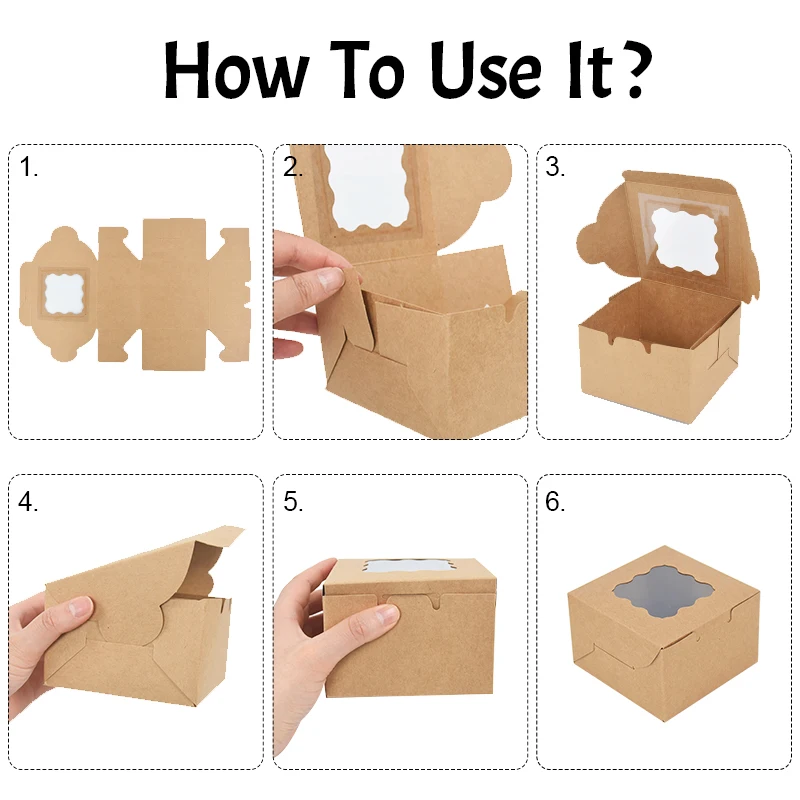 How To Use It?

1.

2.

3.

4.

5.

6.