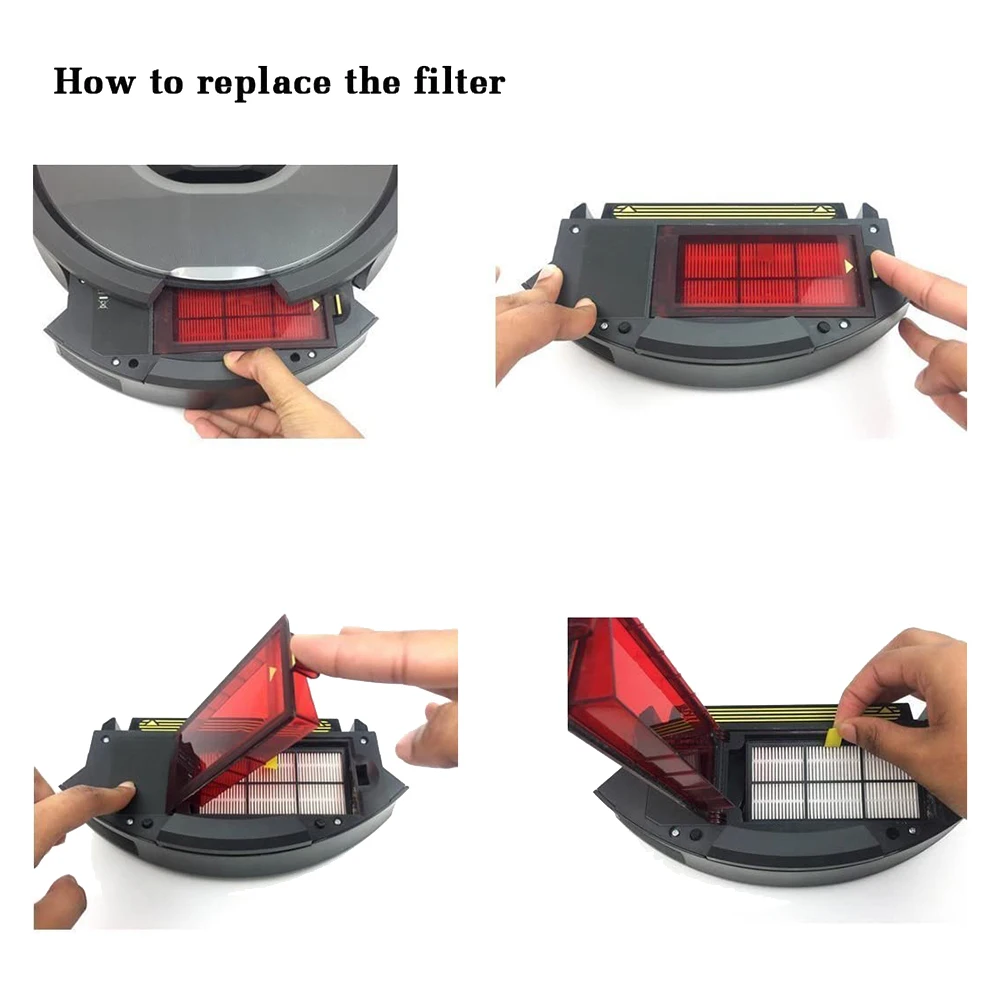 How to replace the filter