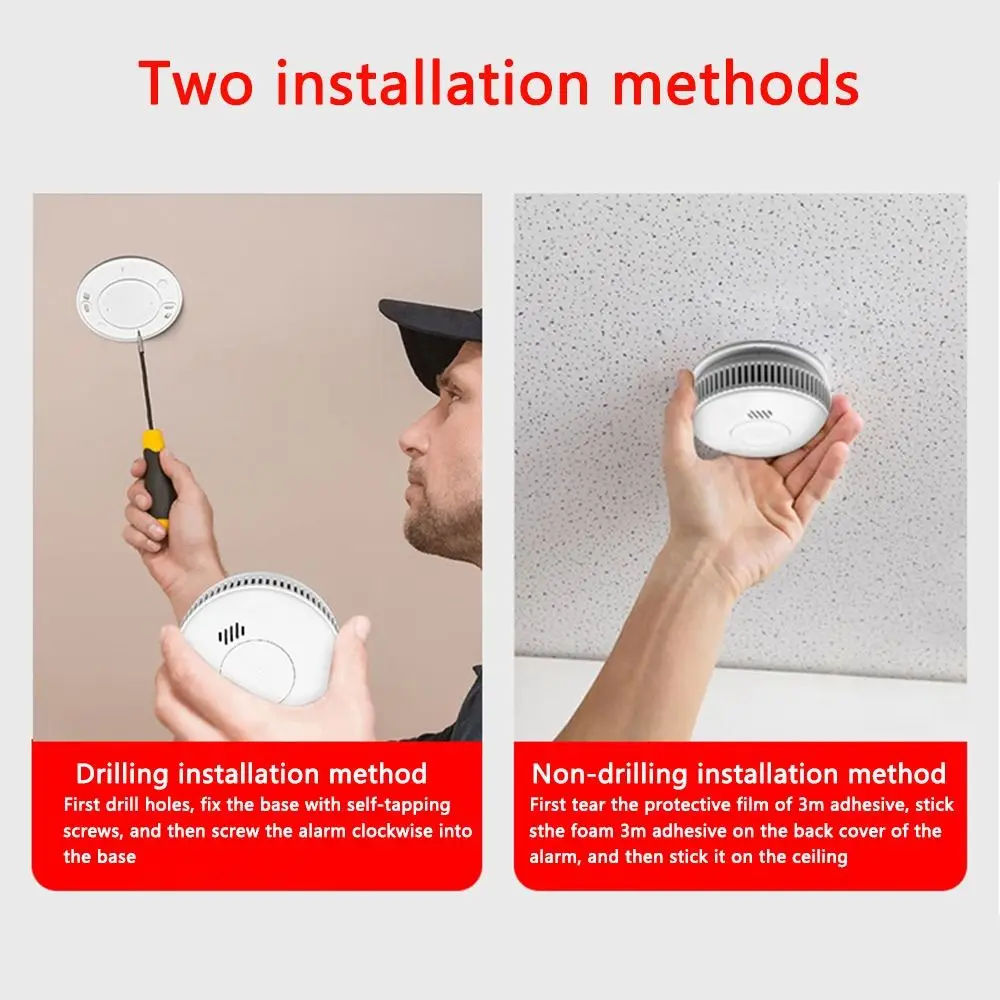 Two installation methods

Drilling installation method
First drill holes, fix the base with self-tapping screws, and then screw the alarm clockwise into the base

Non-drilling installation method
First tear the protective film of 3m adhesive, stick sthe foam 3m adhesive on the back cover of the alarm, and then stick it on the ceiling