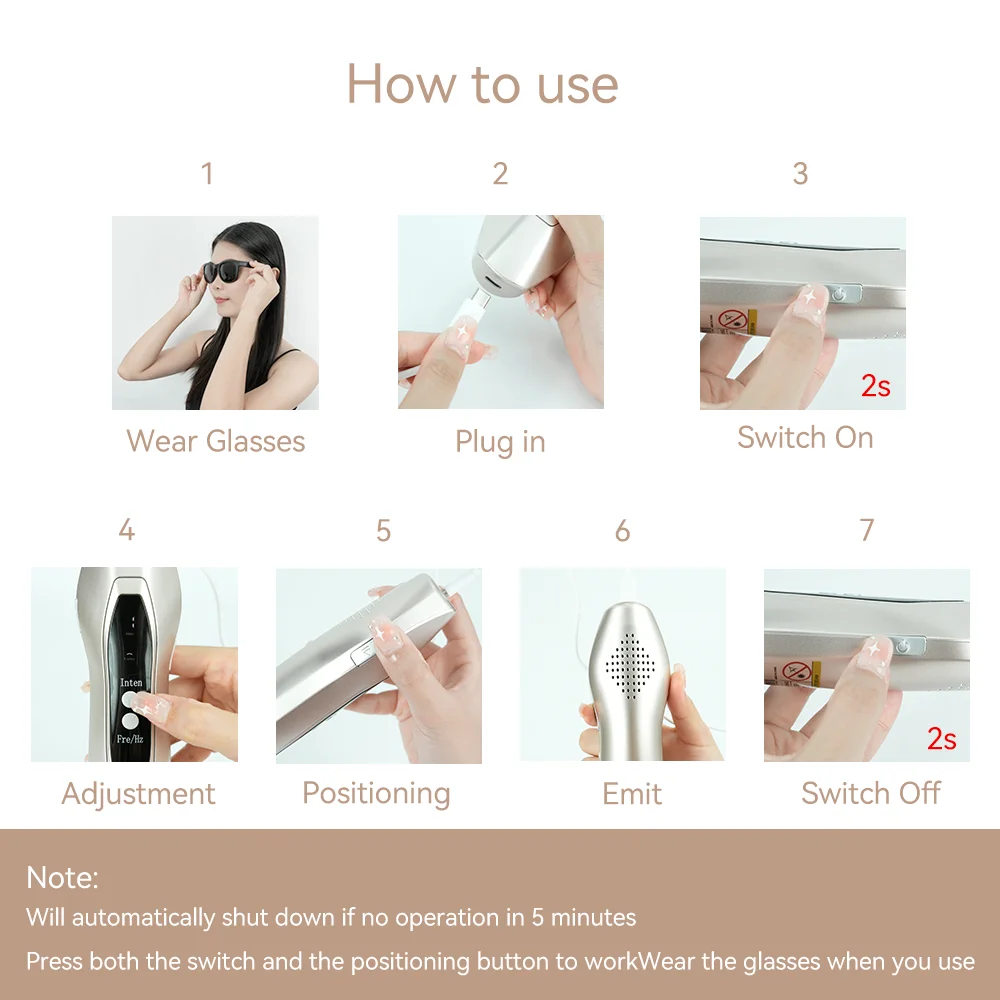 How to use

1

Wear Glasses

2

Plug in

3

2s

Switch On

4

Inten

Fre/Hz

Adjustment

5

Positioning

6

Emit

7

2s

Switch Off

Note:
Will automatically shut down if no operation in 5 minutes
Press both the switch and the positioning button to workWear the glasses when you use