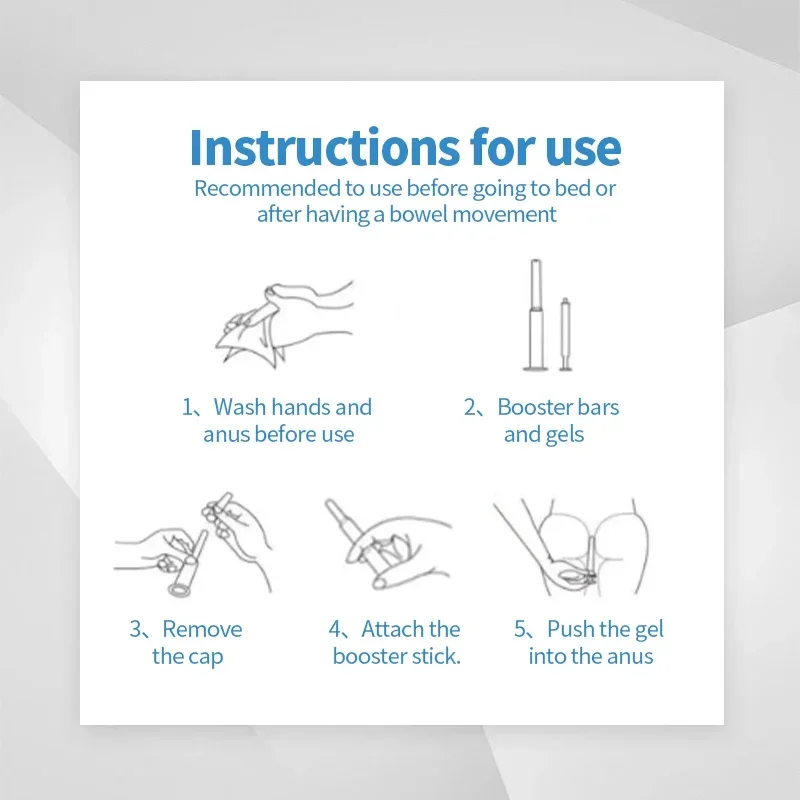 Instructions for use
Recommended to use before going to bed or after having a bowel movement

1、Wash hands and anus before use

2、Booster bars and gels

3、Remove the cap

4、Attach the booster stick.

5、Push the gel into the anus