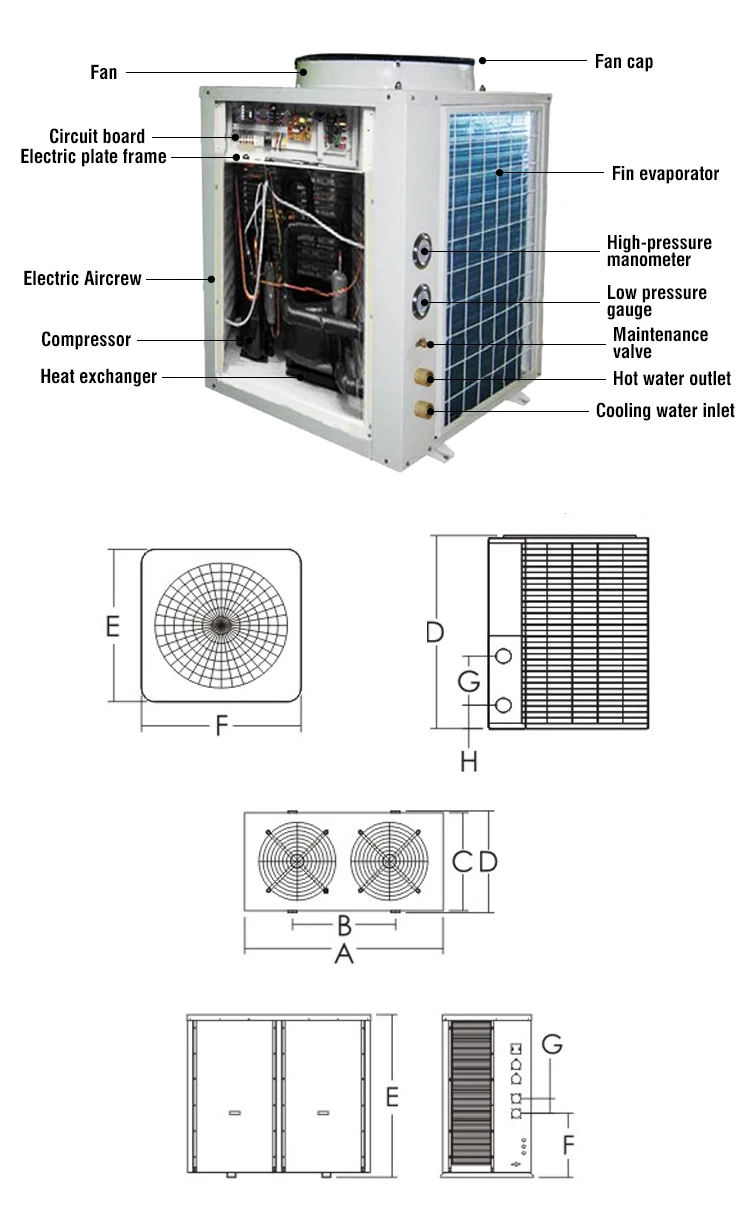 Fan
Fan cap
Circuit board
Electric plate frame
Fin evaporator
High-pressure manometer
Electric Aircrew
Low pressure gauge
Compressor
Maintenance valve
Heat exchanger
Hot water outlet
Cooling water inlet

E
F
D
G
H

C D
B
A

E
G
F