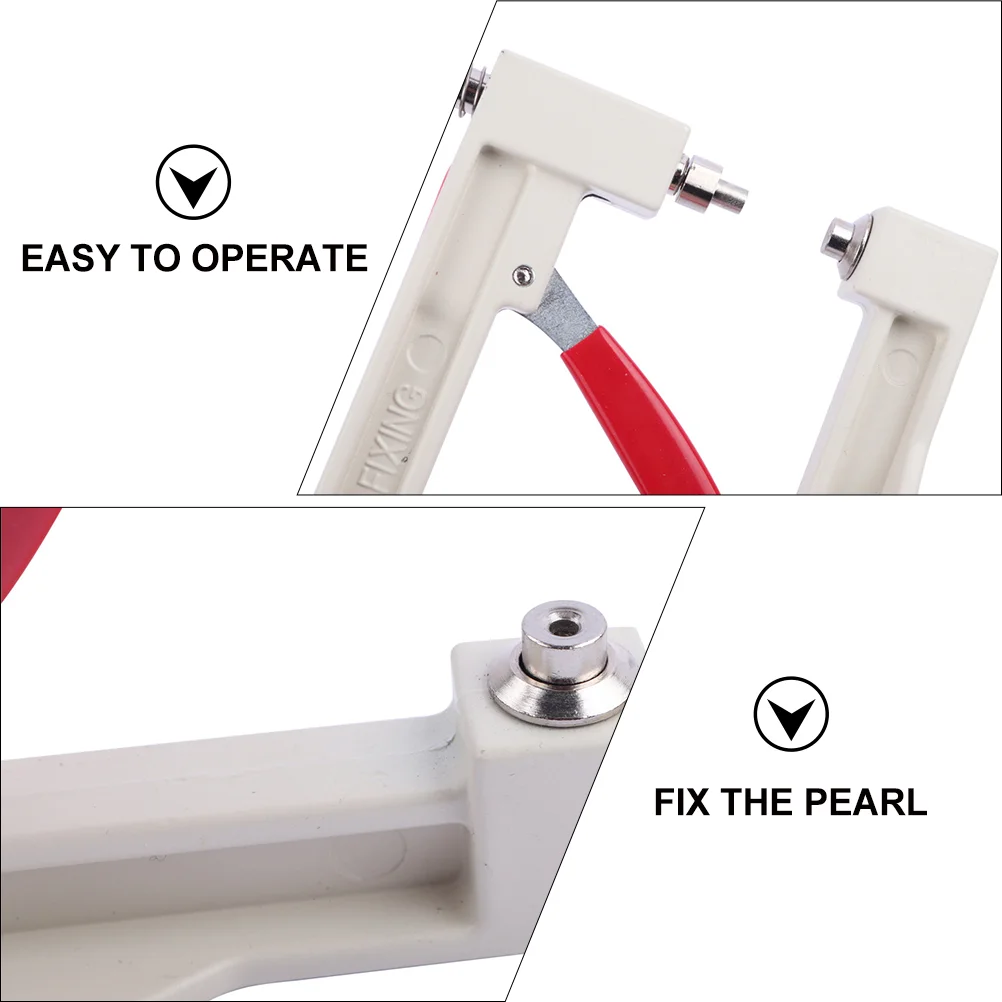 EASY TO OPERATE

FIXING

FIX THE PEARL