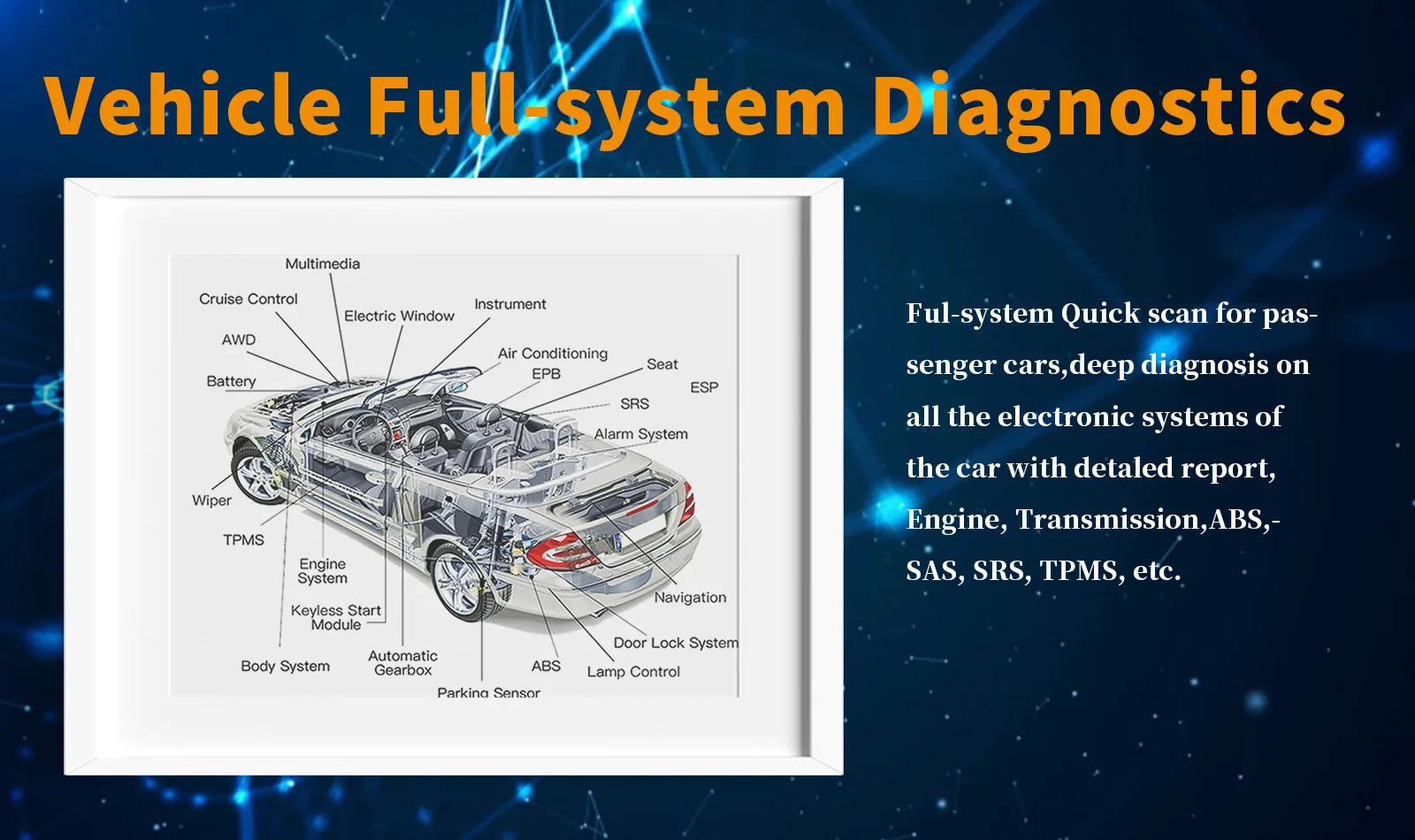 Vehicle Full-system Diagnostics

Multimedia
Cruise Control
Electric Window
Instrument
AWD
Air Conditioning
EPB
Seat
Battery
ESP
SRS
Alarm System
Wiper
TPMS
Engine System
Keyless Start Module
Navigation
Door Lock System
Body System
Automatic Gearbox
ABS
Lamp Control
Parking Sensor

Ful-system Quick scan for passenger cars,deep diagnosis on all the electronic systems of the car with detaled report, Engine, Transmission,ABS,-SAS, SRS, TPMS, etc.