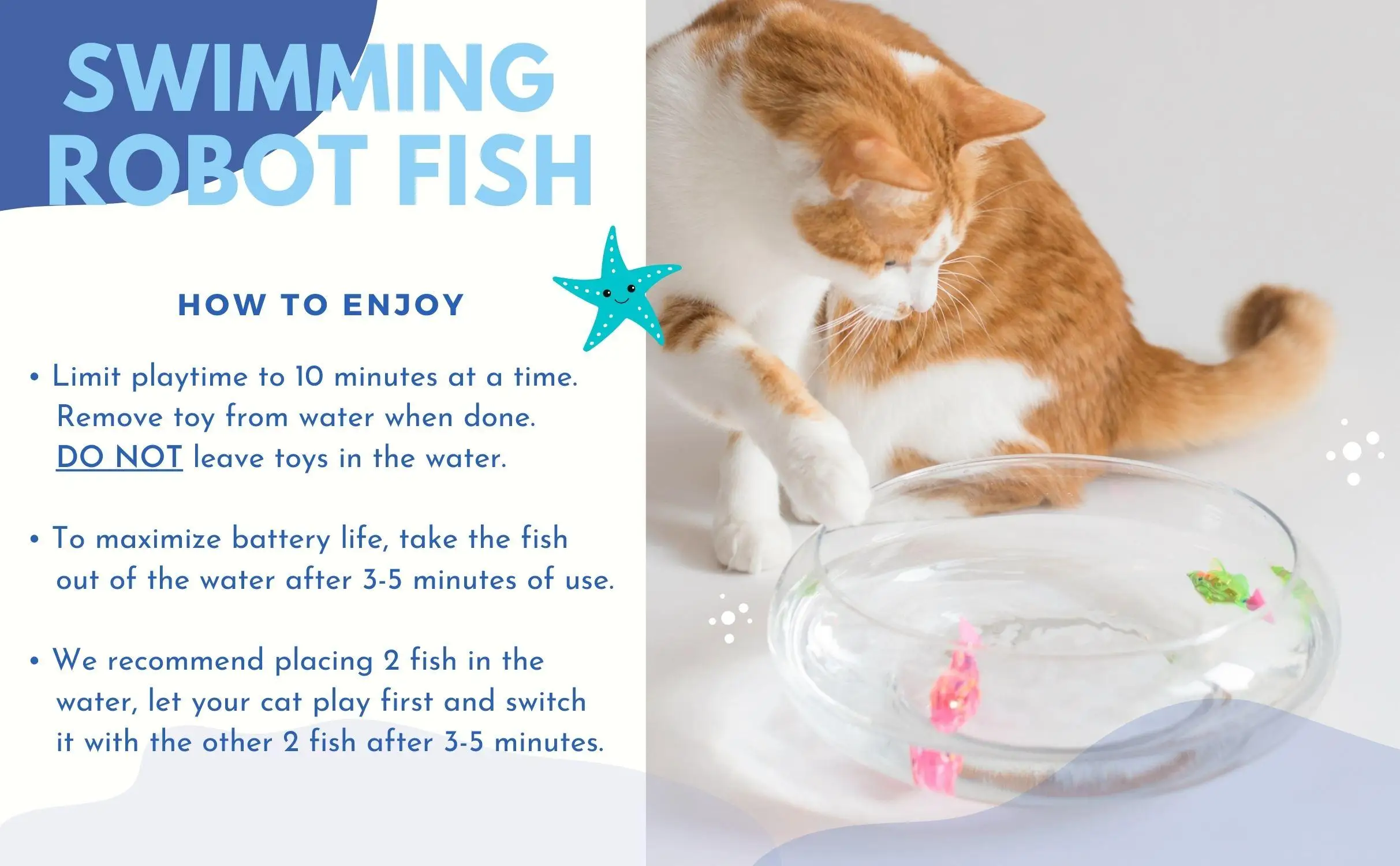 SWIMMING ROBOT FISH

HOW TO ENJOY

• Limit playtime to 10 minutes at a time. Remove toy from water when done. DO NOT leave toys in the water.

• To maximize battery life, take the fish out of the water after 3-5 minutes of use.

• We recommend placing 2 fish in the water, let your cat play first and switch it with the other 2 fish after 3-5 minutes.